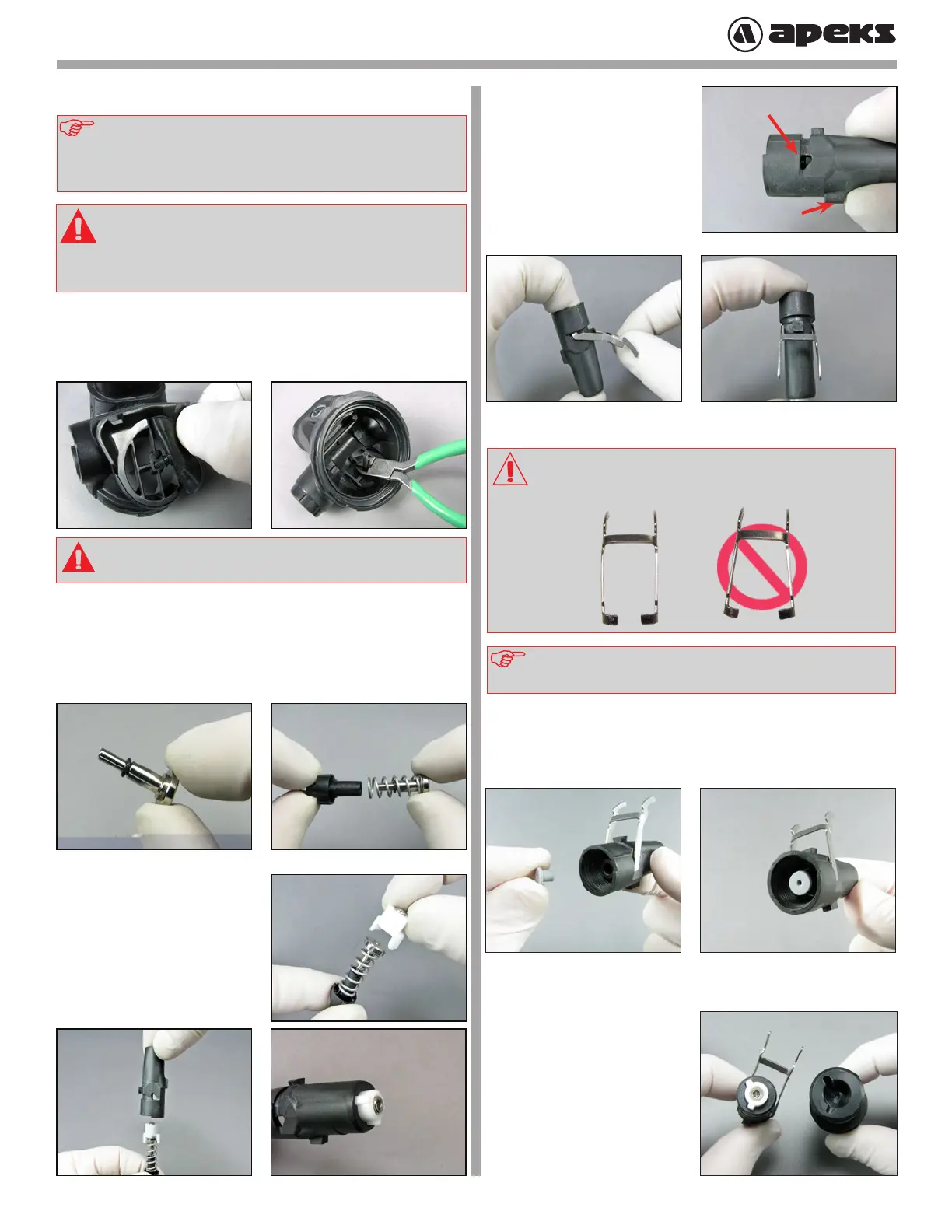 apeks