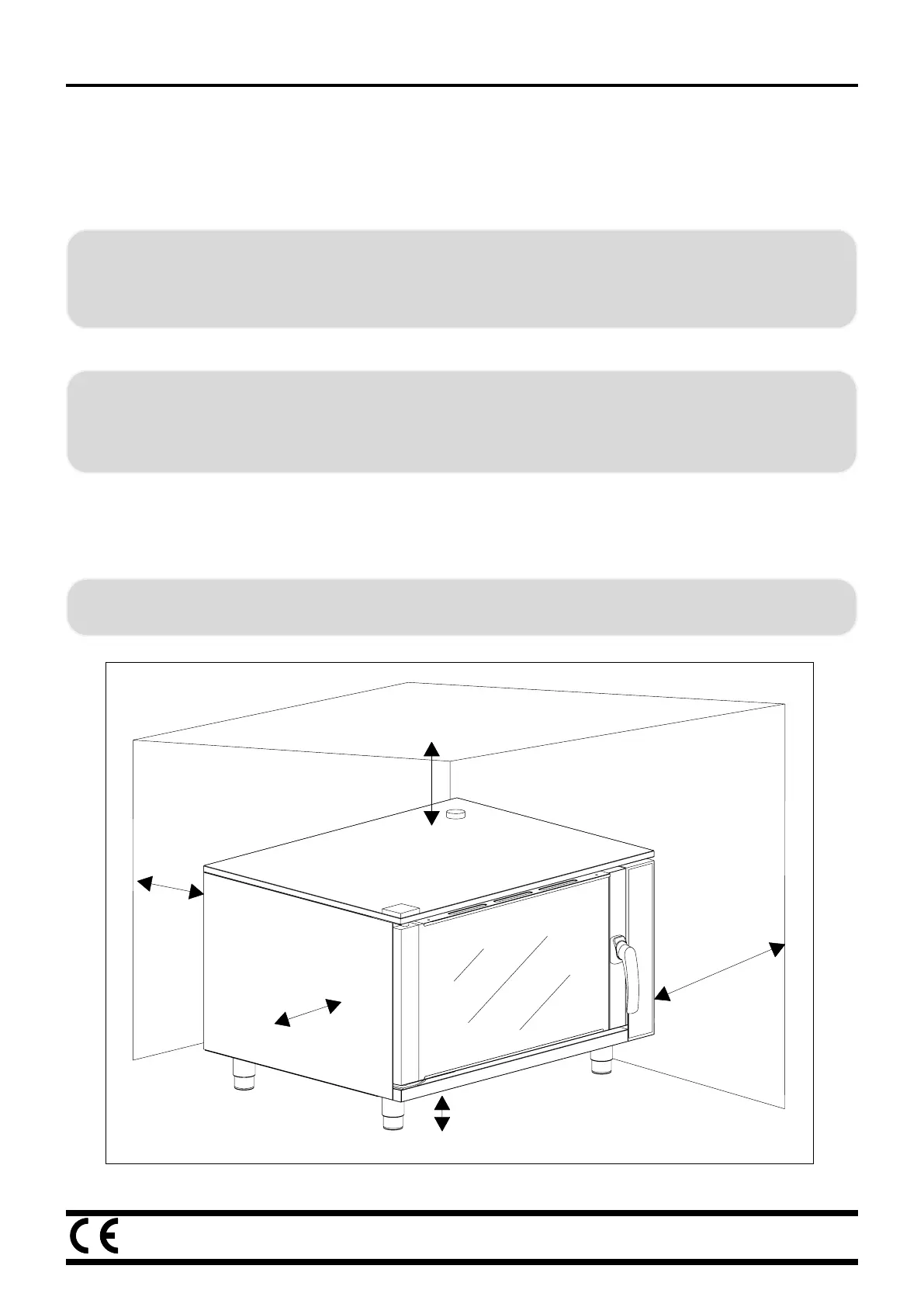 CE