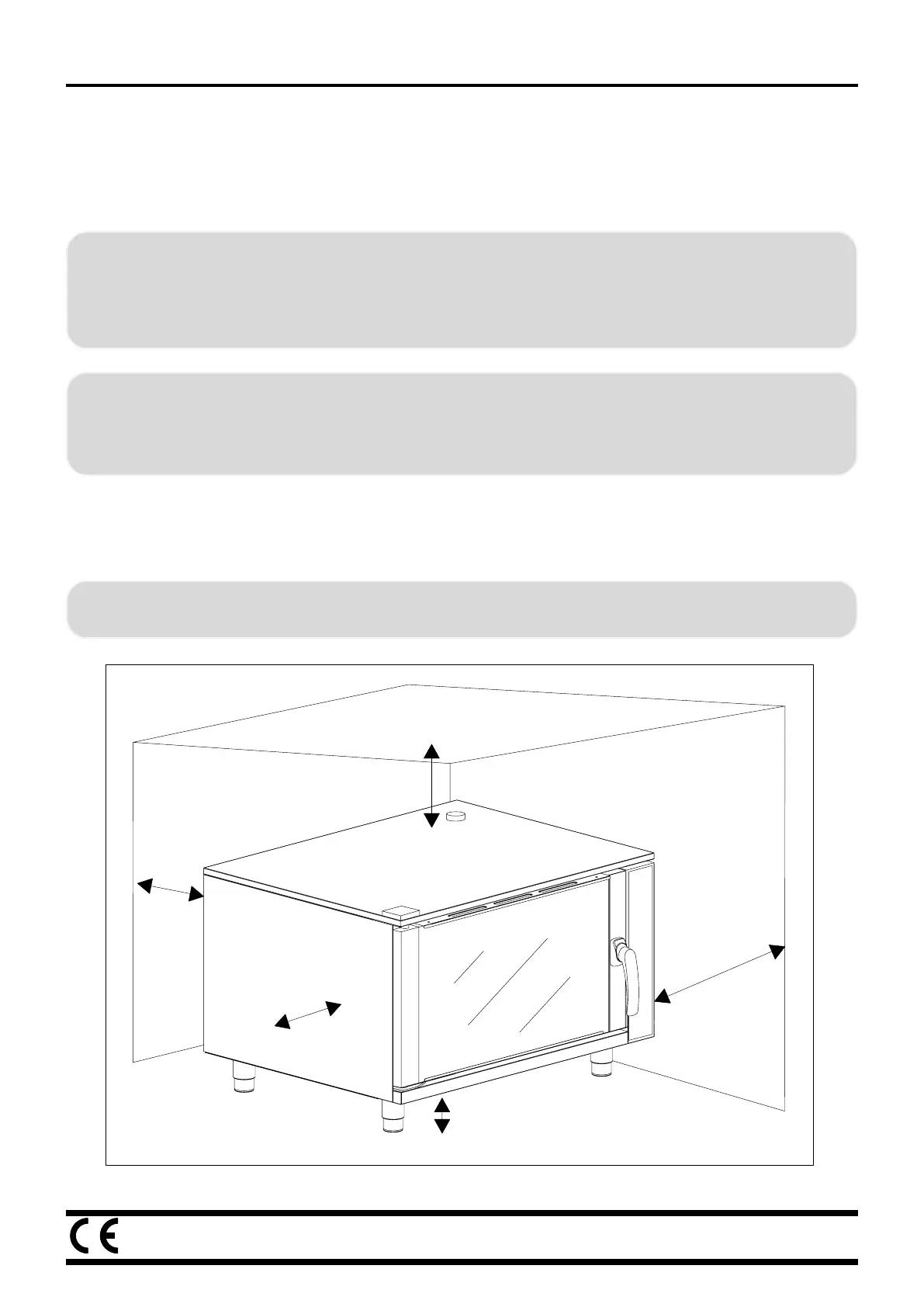 CE