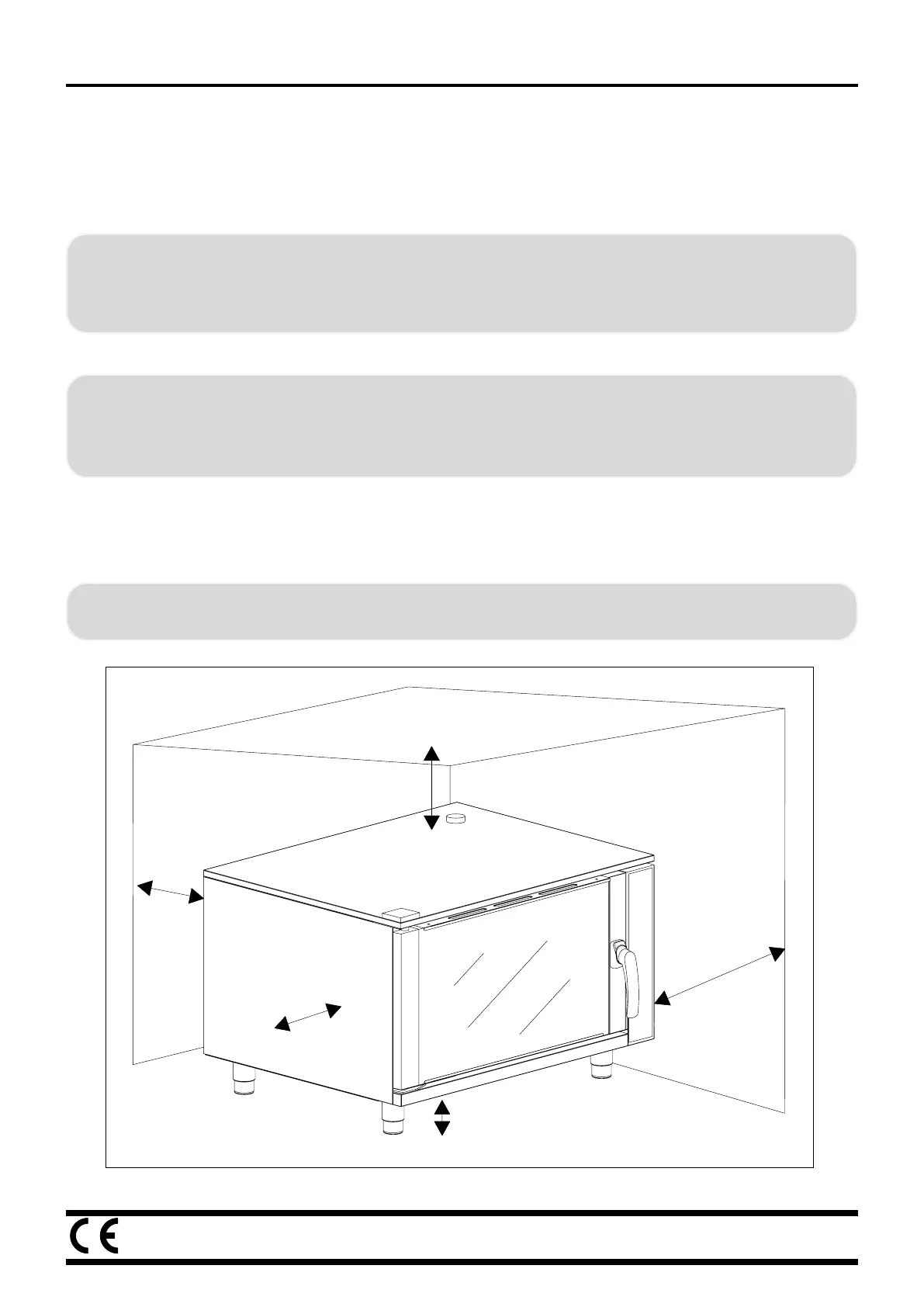 CE