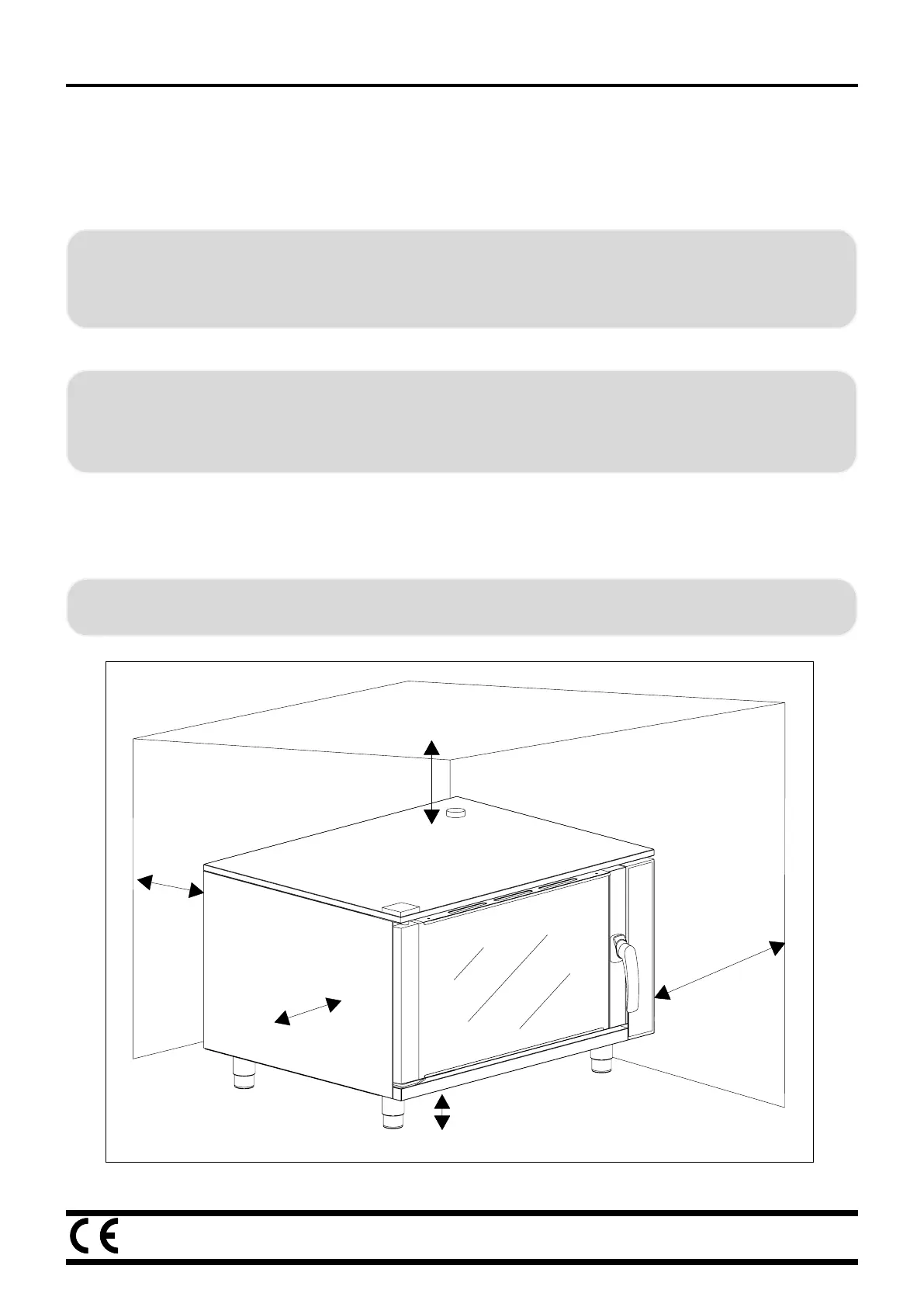 CE