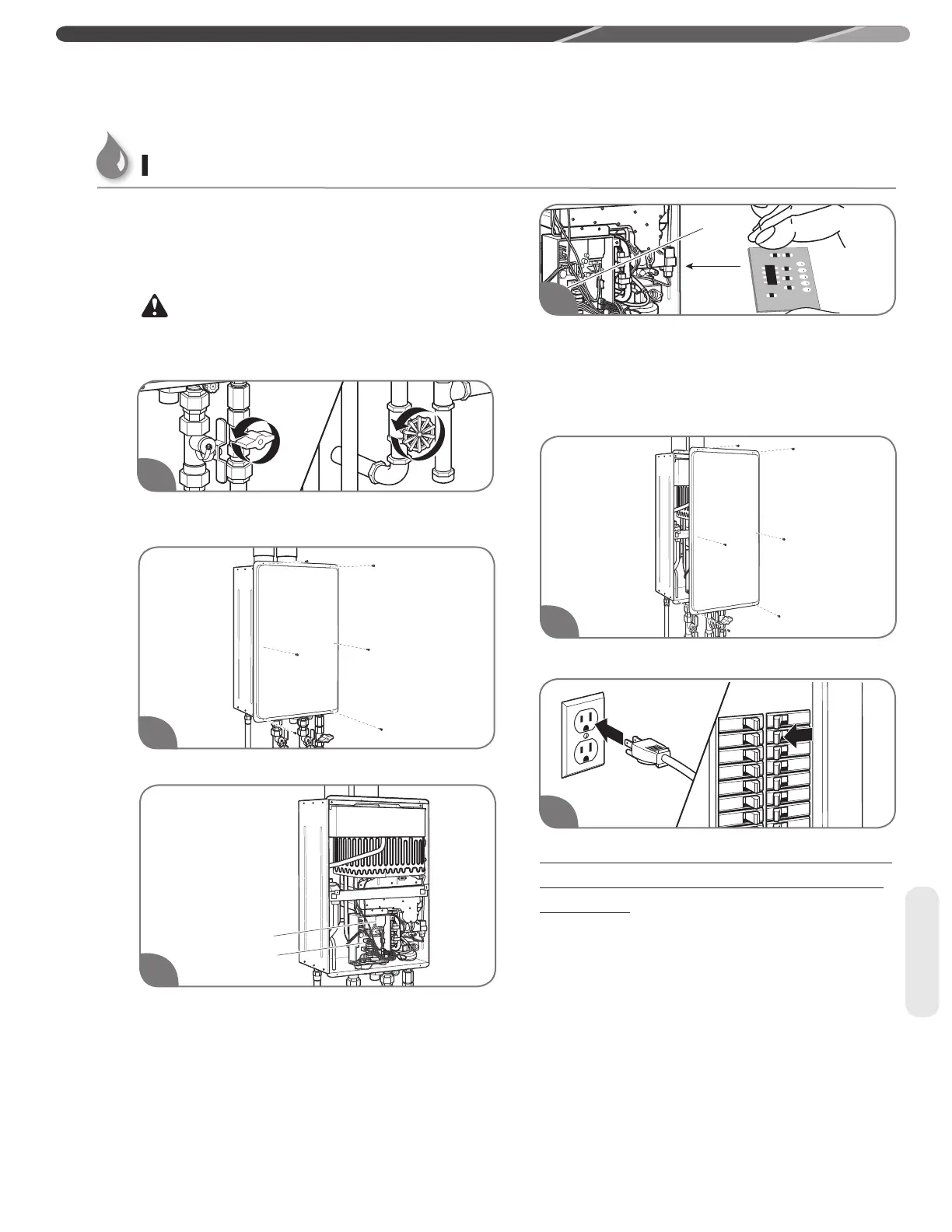 I