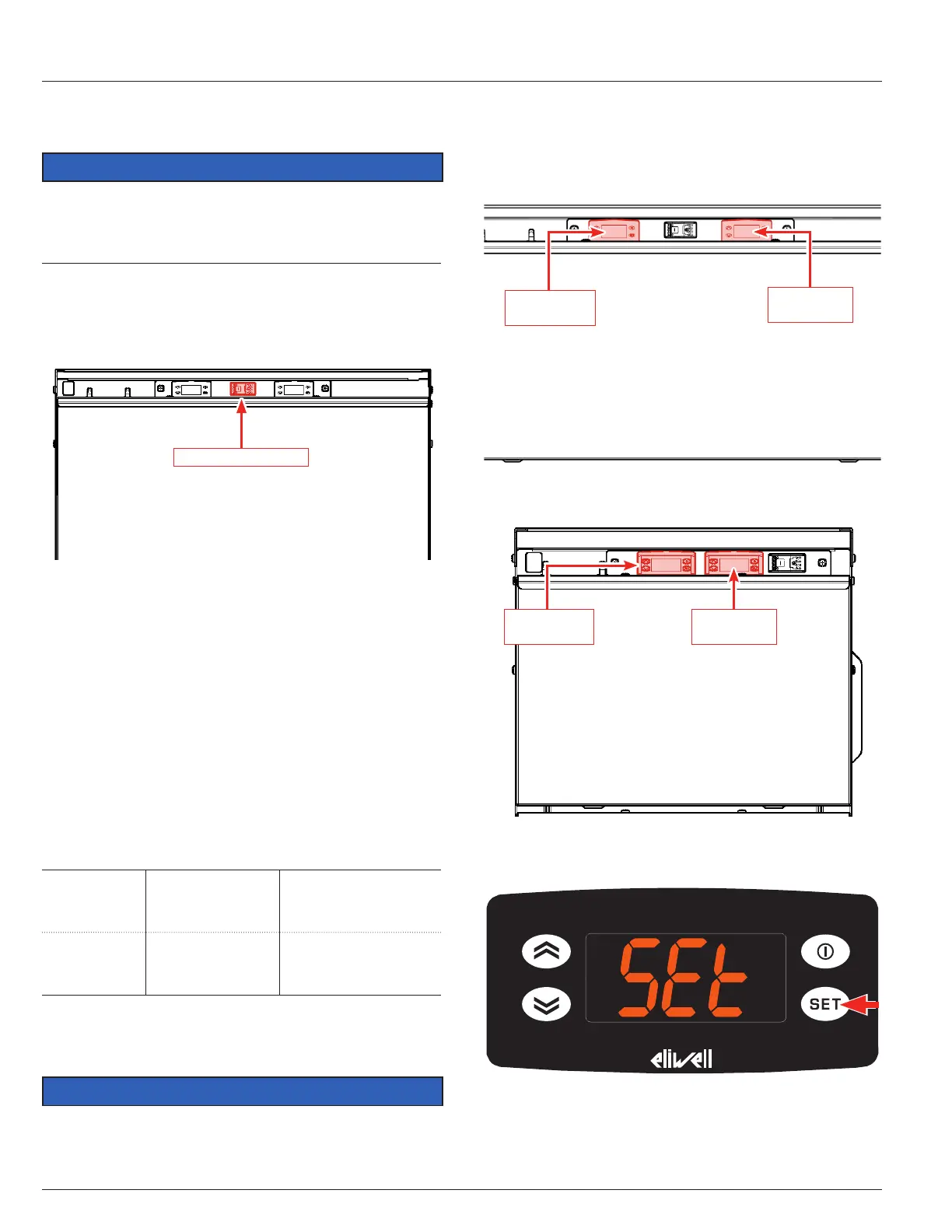 SEt

SET

eliwell