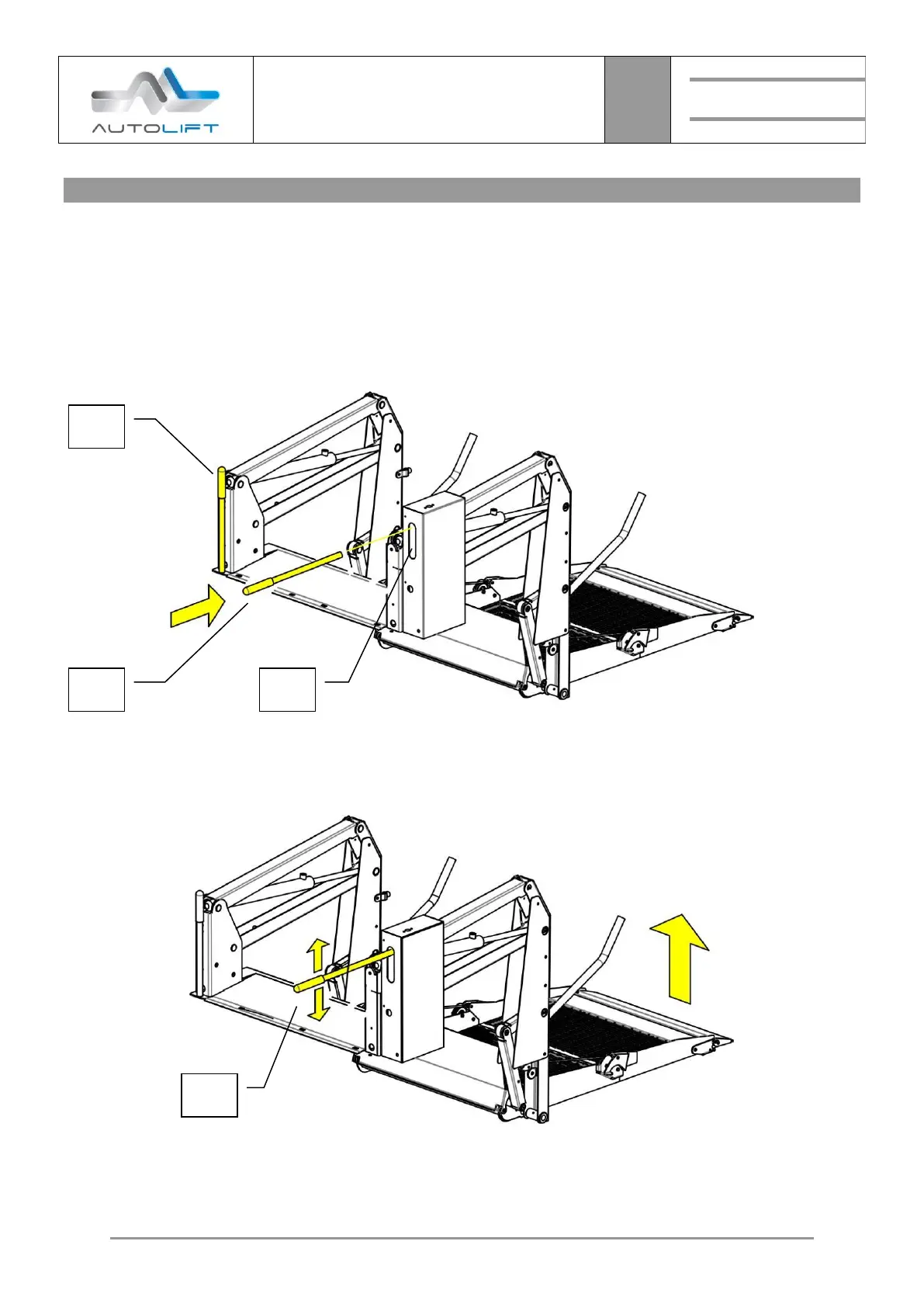 AUTOLIFT