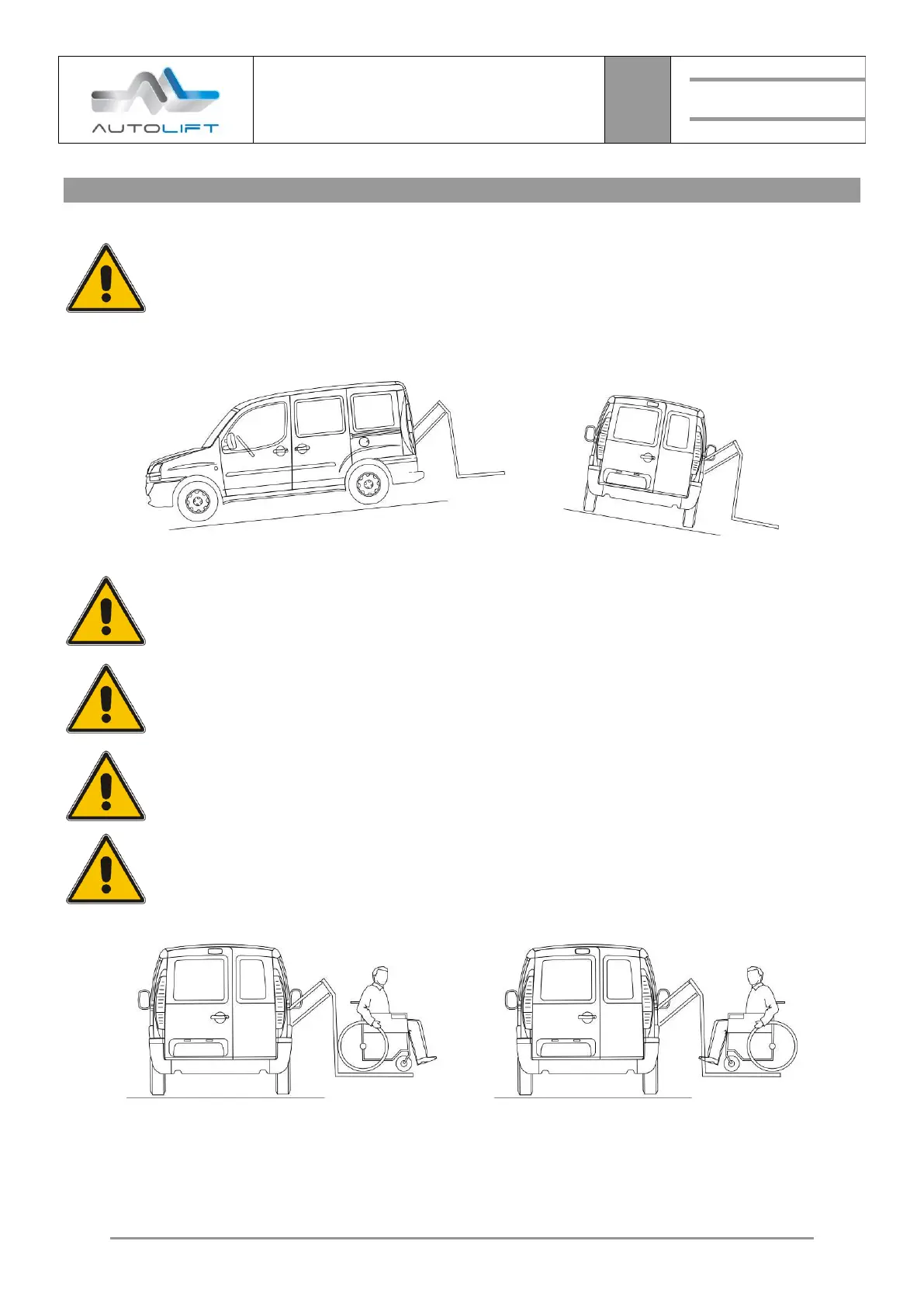 AUTOLIFT