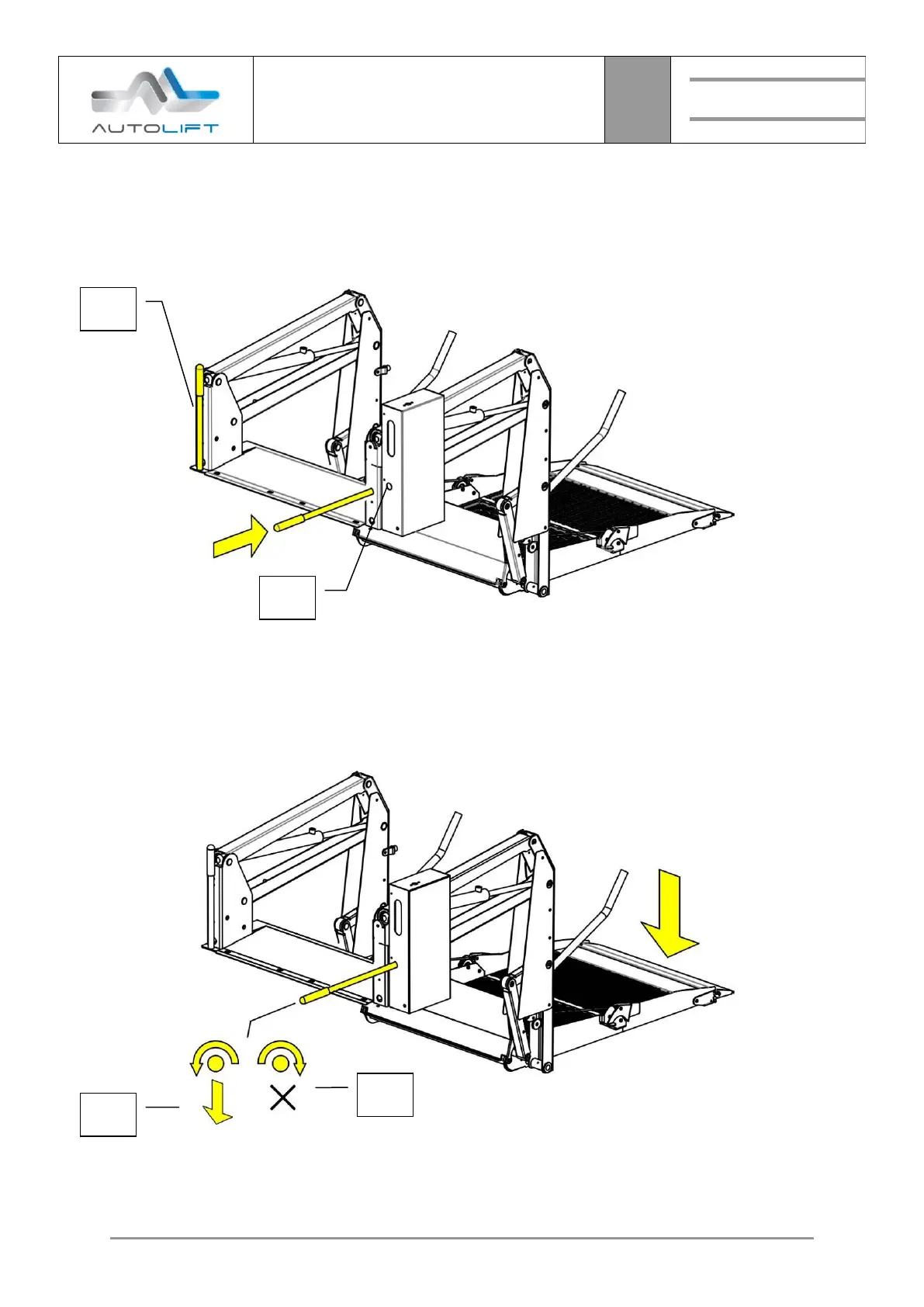 AUTOLIFT