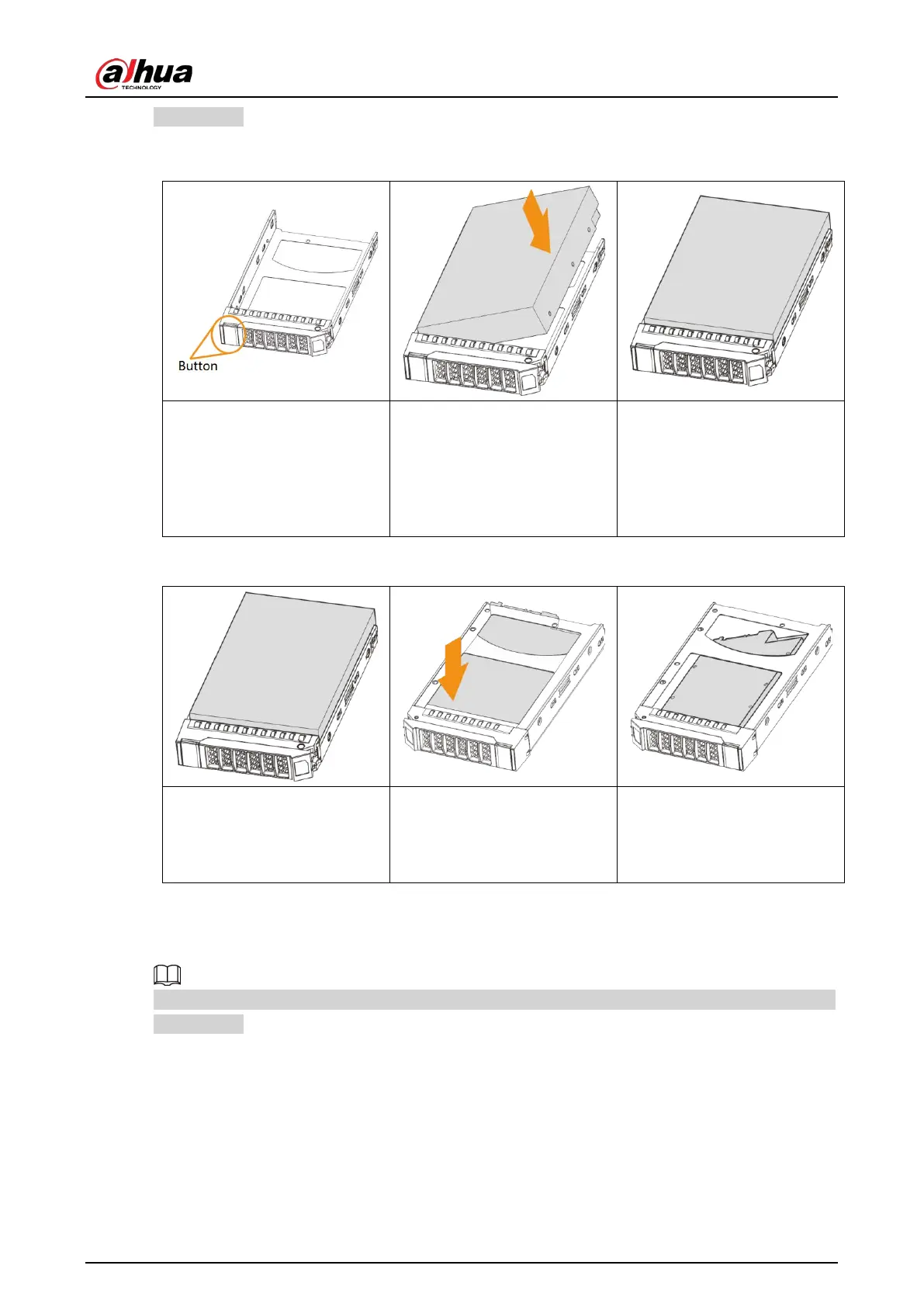 alhua
TECHNOLOGY

Button