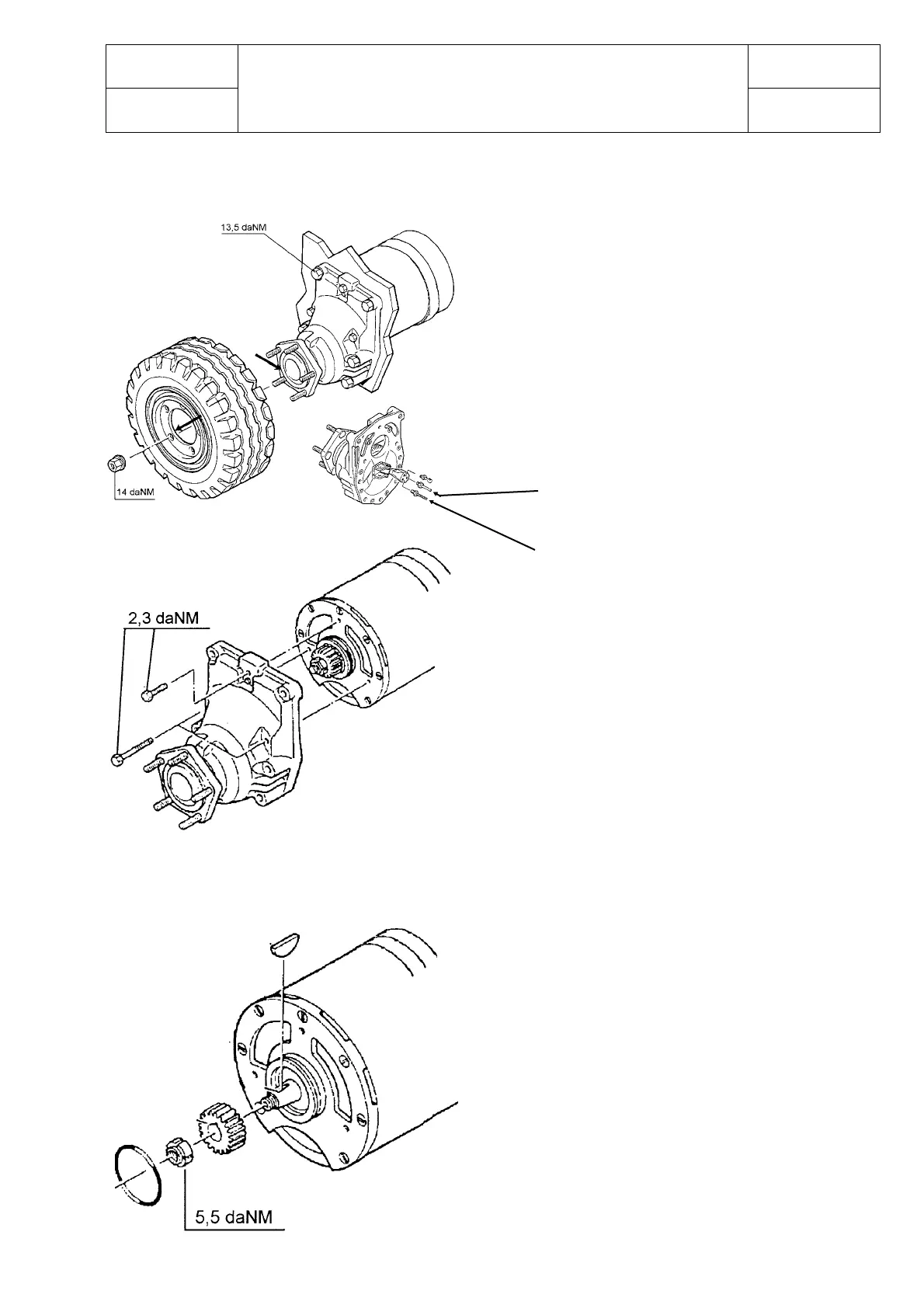 13,5 daNM

14 daNM

2,3 daNM

5,5 daNM