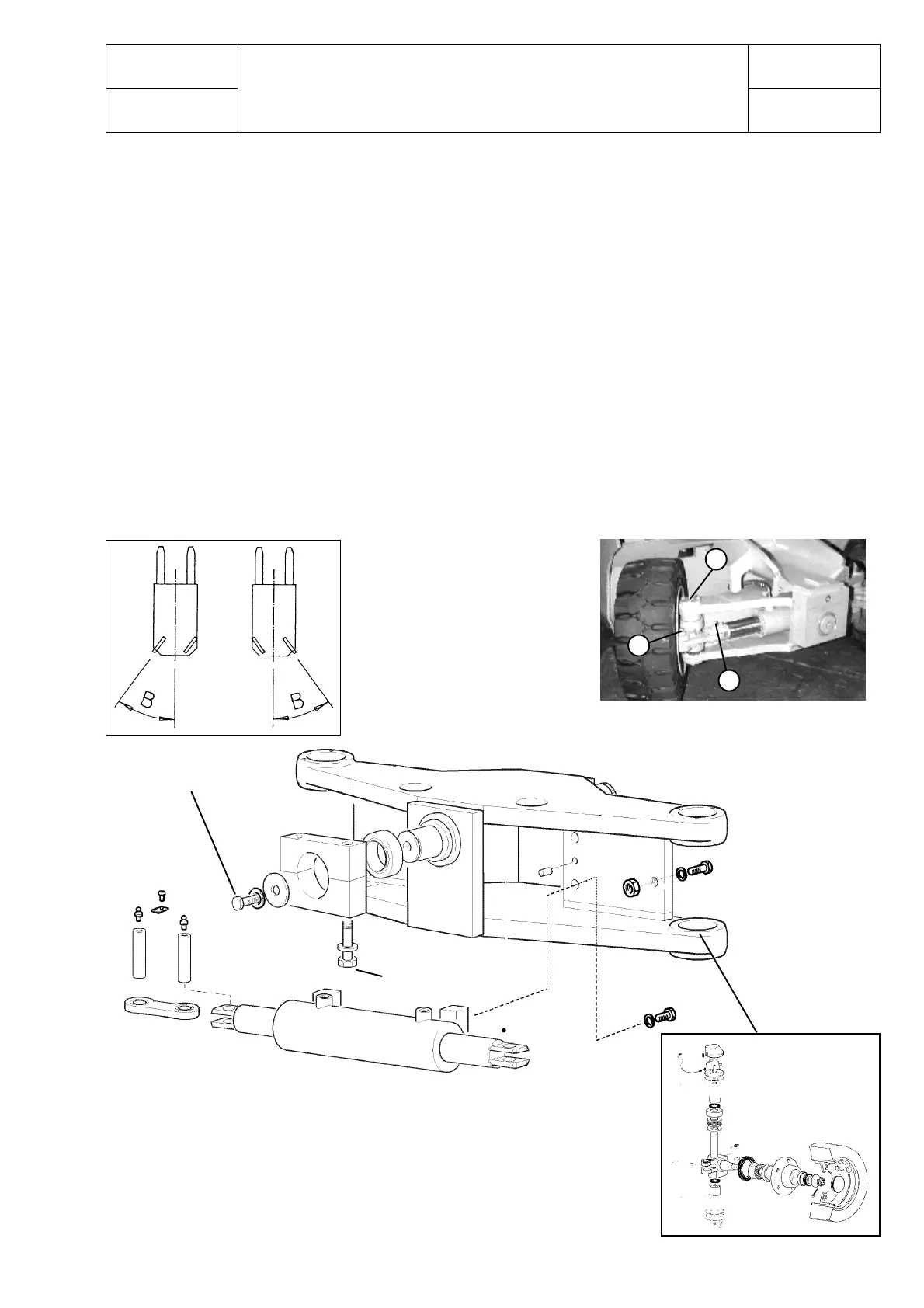 B

B