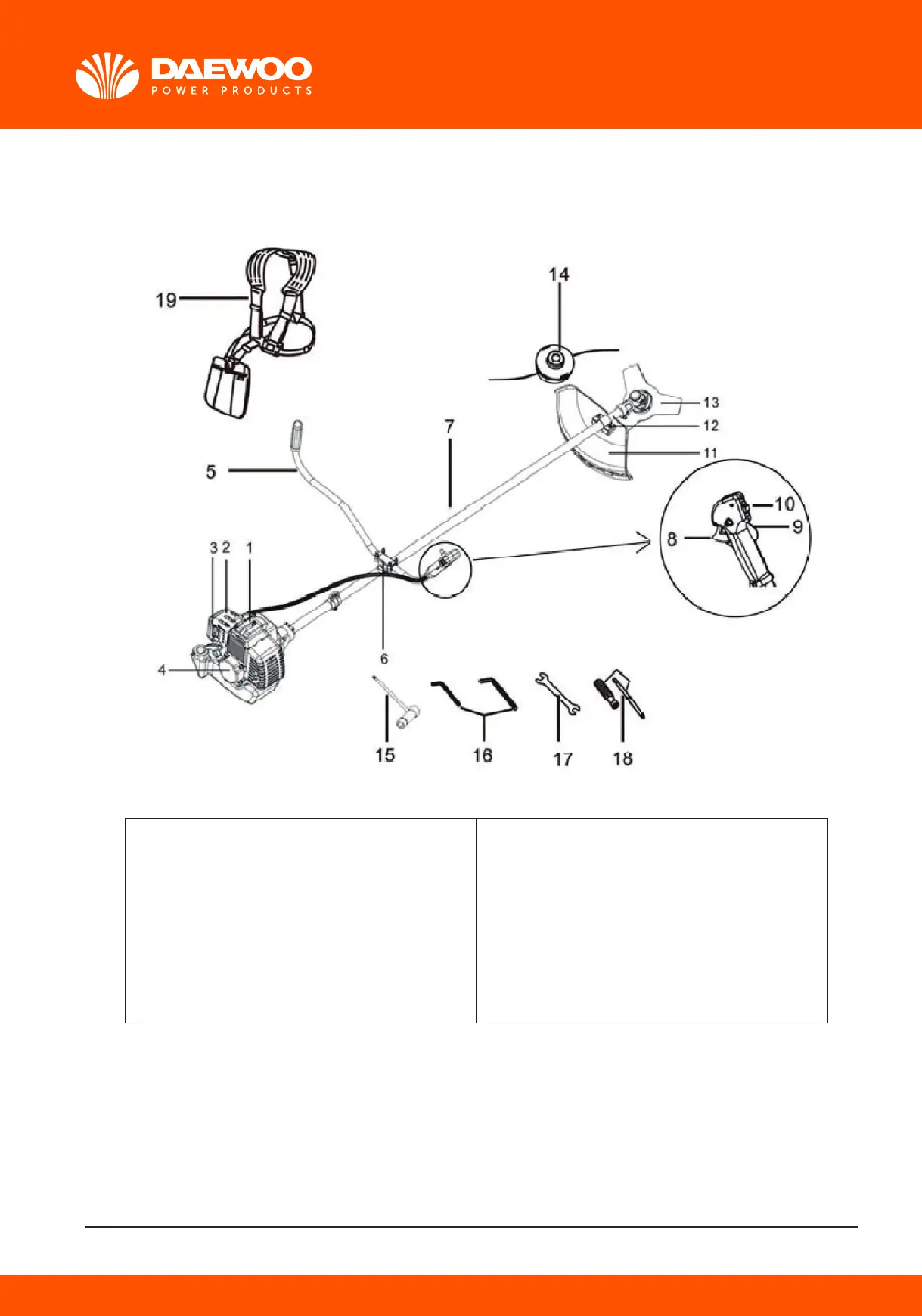 DAEWOO
POWER PRODUCTS

19

14

13
12
11

7

5

10
9
8

3 2 1

4

6

15 16 17 18