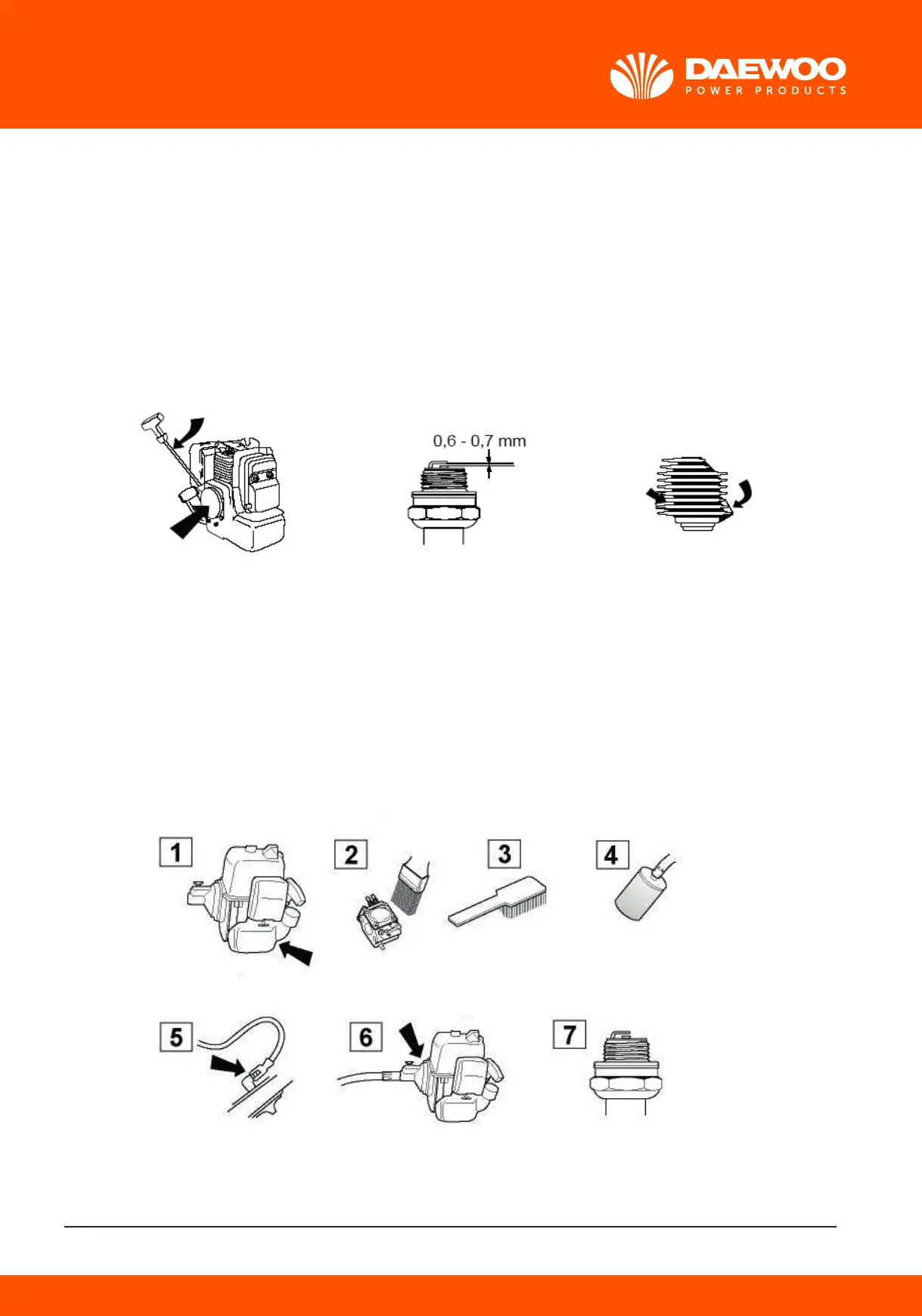 DAEWOO
POWER PRODUCTS

0,6 - 0,7 mm

1

2

3

4

5

6

7