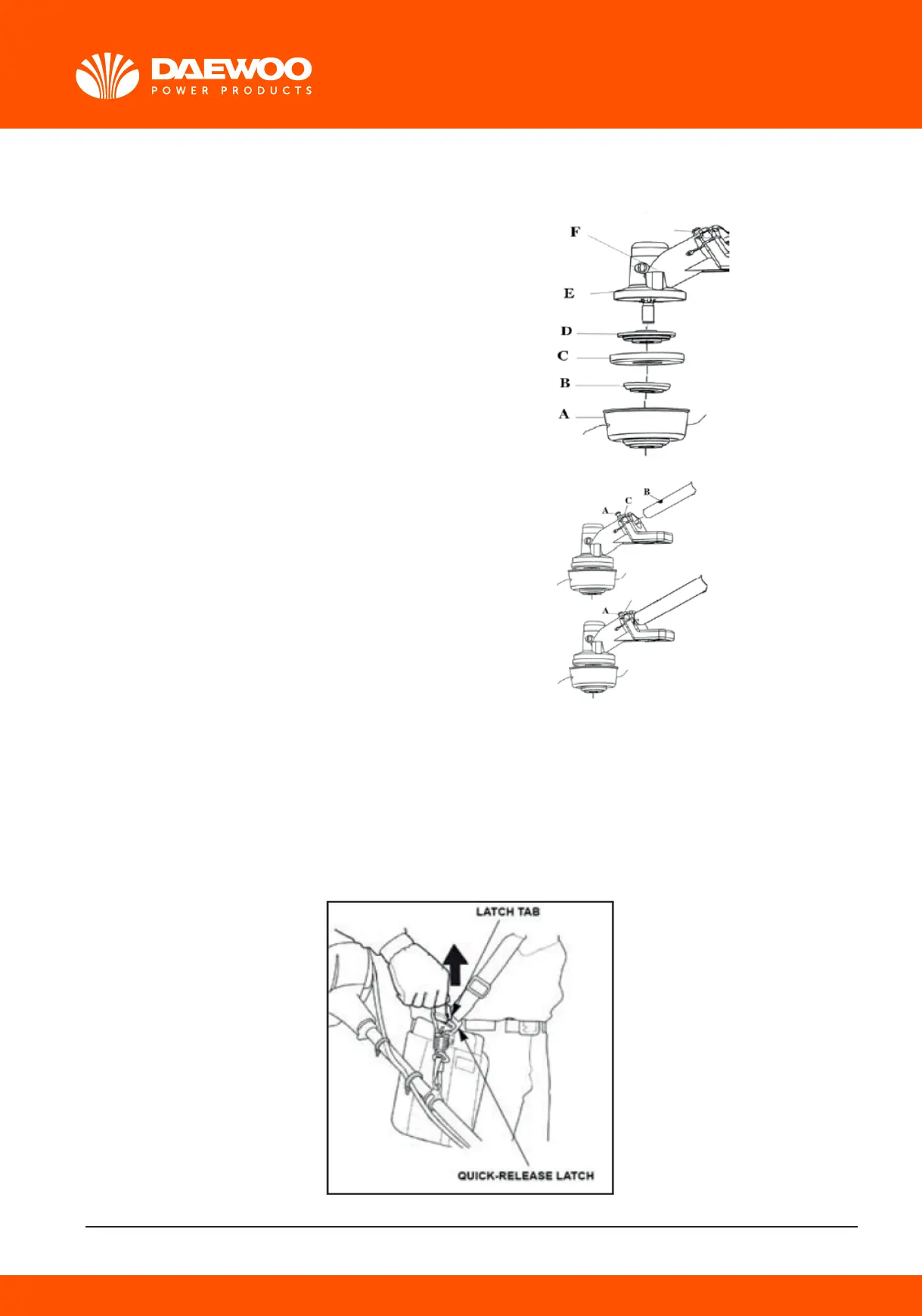 DAEWOO
POWER PRODUCTS

F
E
D
C
B
A

B
C
A

A

LATCH TAB

QUICK-RELEASE LATCH