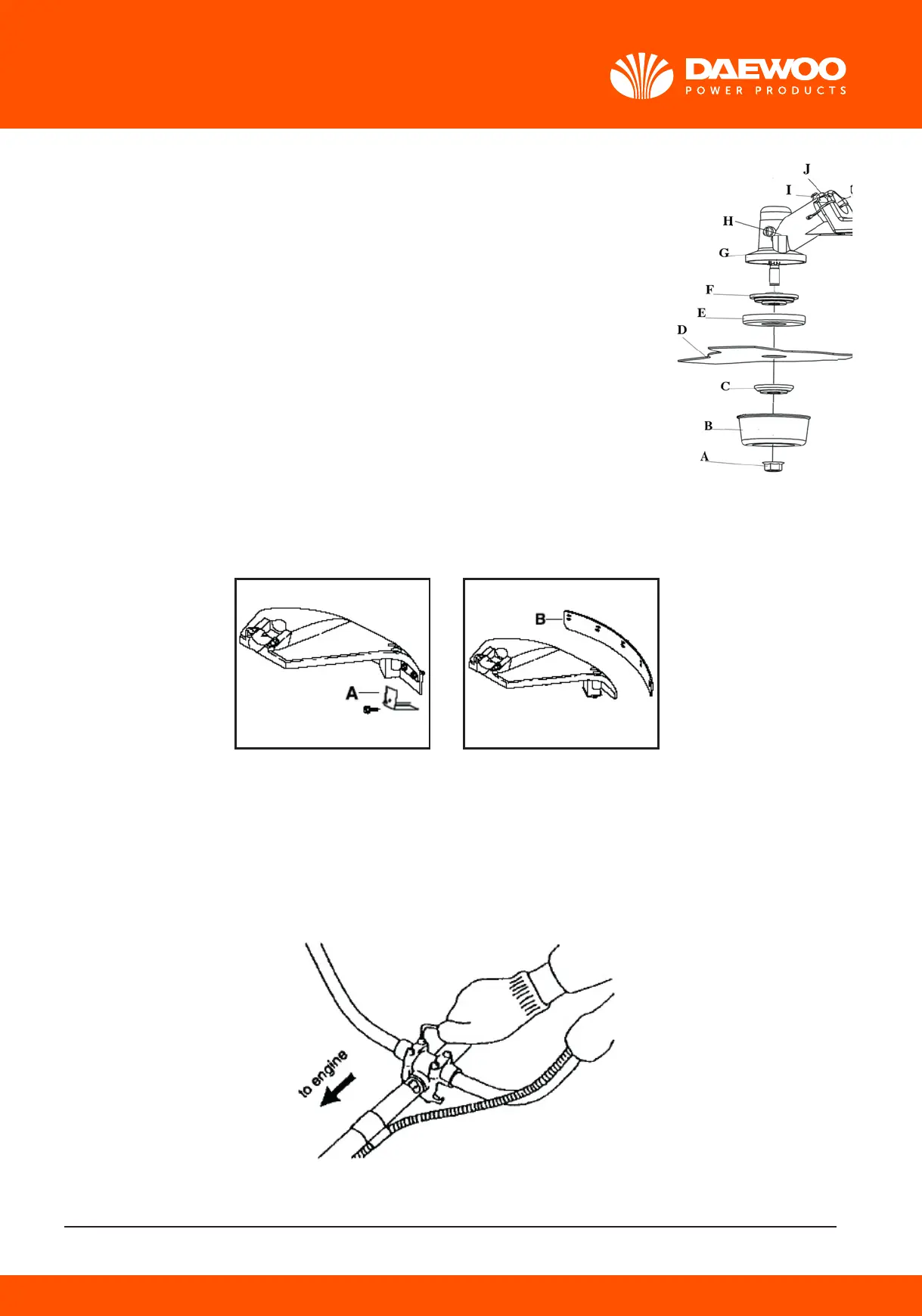 DAEWOO
POWER PRODUCTS

J
I
H
G
F
E
D
C
B
A

A

B

to engine