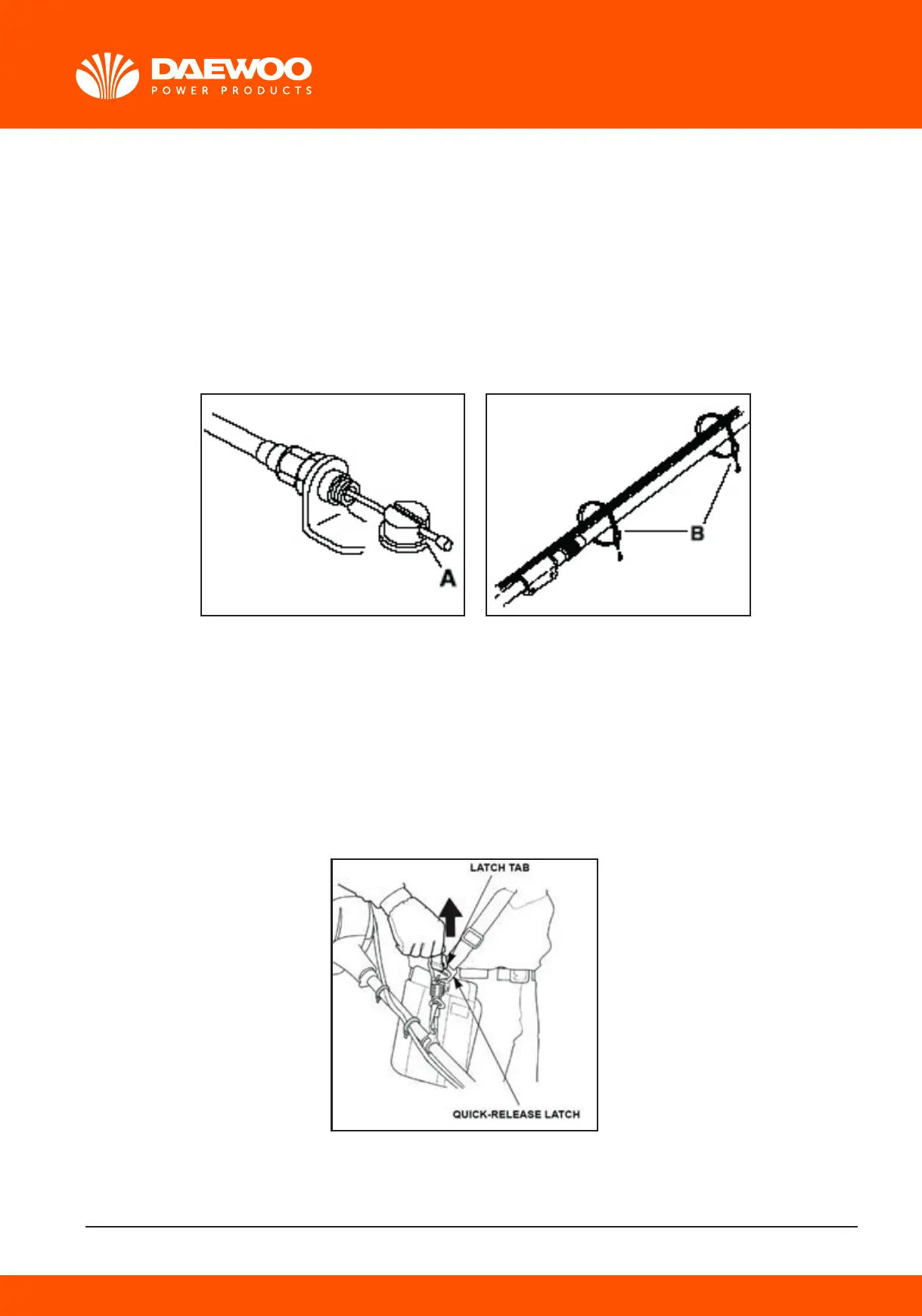 DAEWOO
POWER PRODUCTS

A

B

LATCH TAB

QUICK-RELEASE LATCH