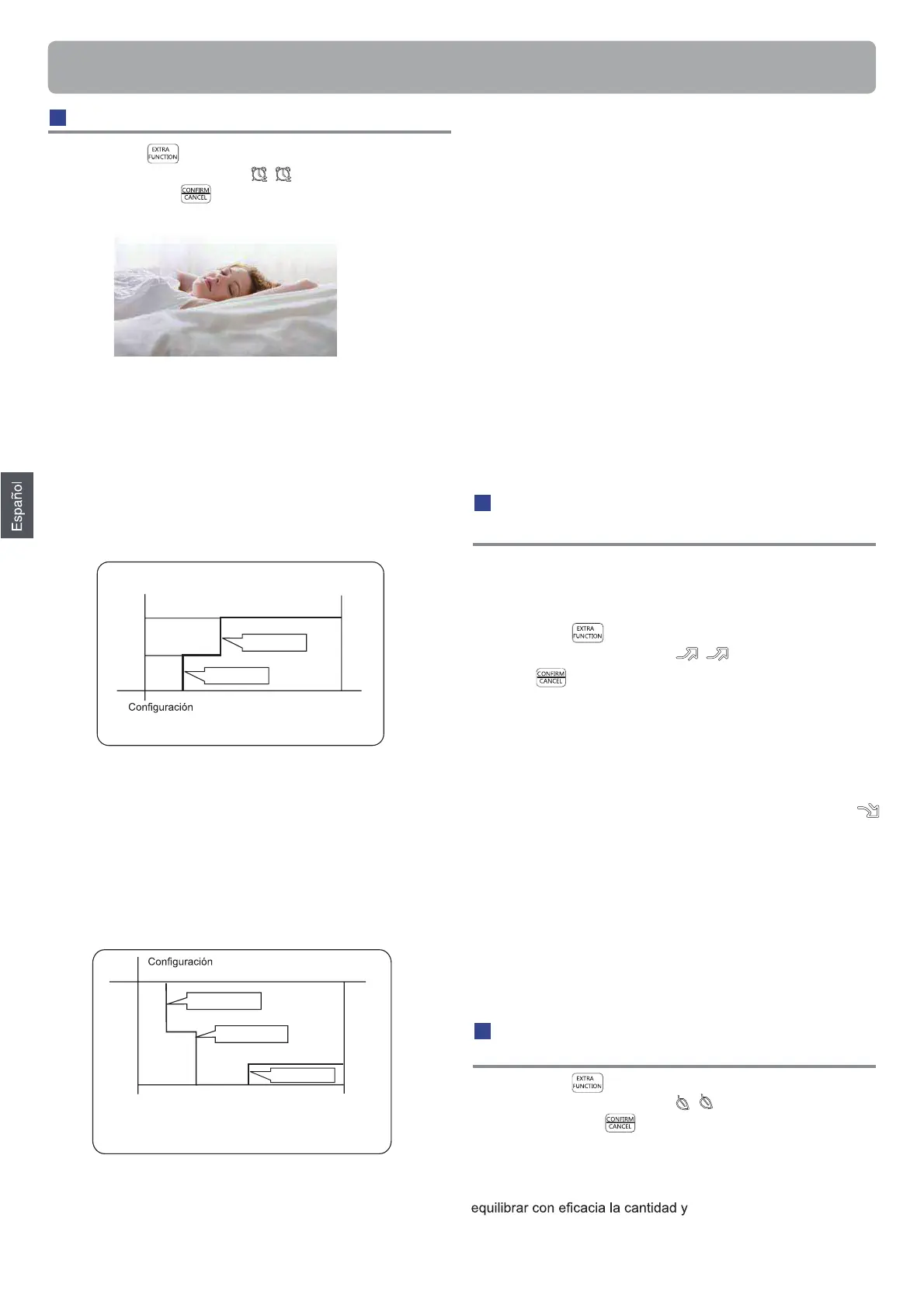 EXTRA FUNCTION

CONFIRM CANCEL

Español

Configuración

Configuración

EXTRA FUNCTION

CONFIRM CANCEL

EXTRA FUNCTION

CONFIRM CANCEL

equilibrar con eficacia la cantidad y