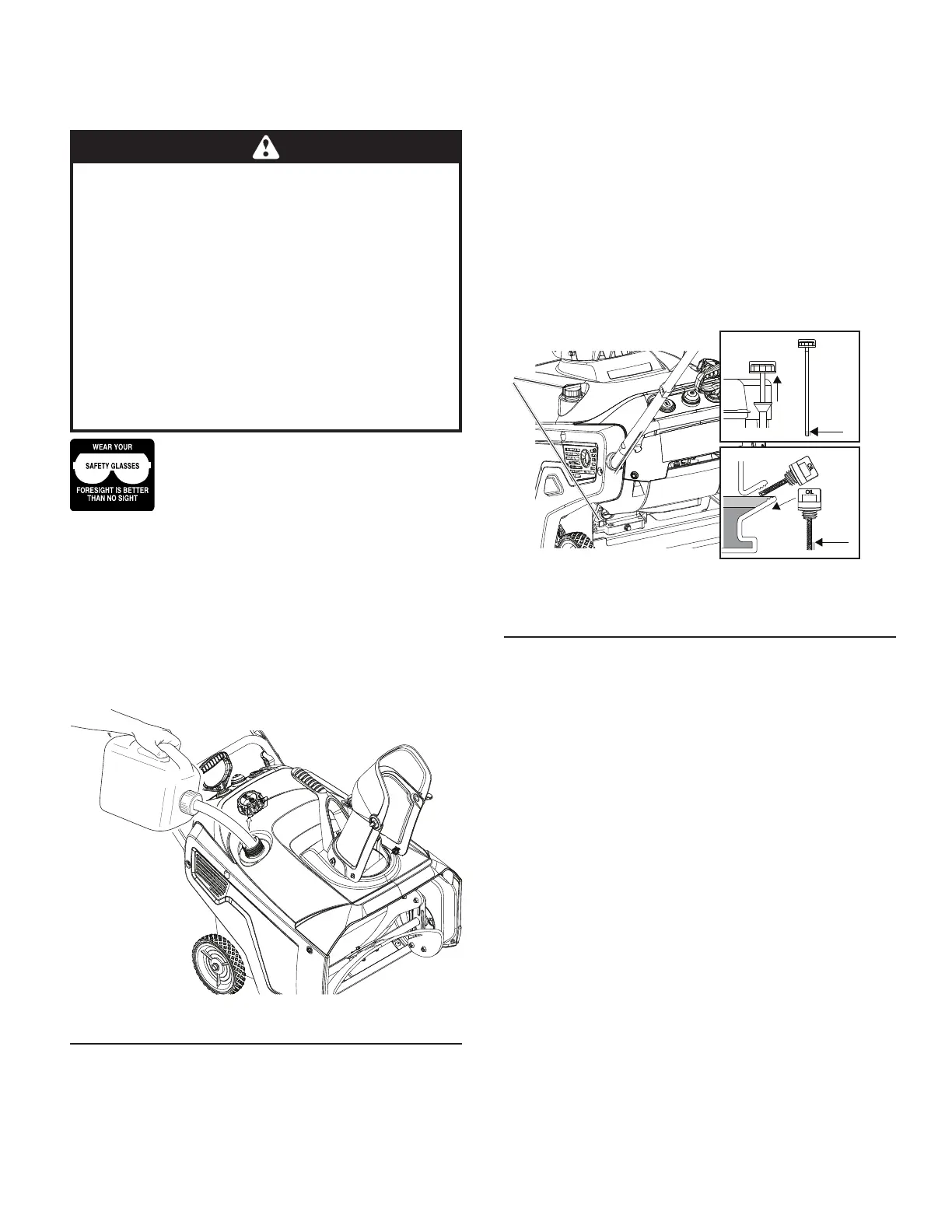 WEAR YOUR

SAFETY GLASSES

FORESIGHT IS BETTER THAN NO SIGHT

OIL