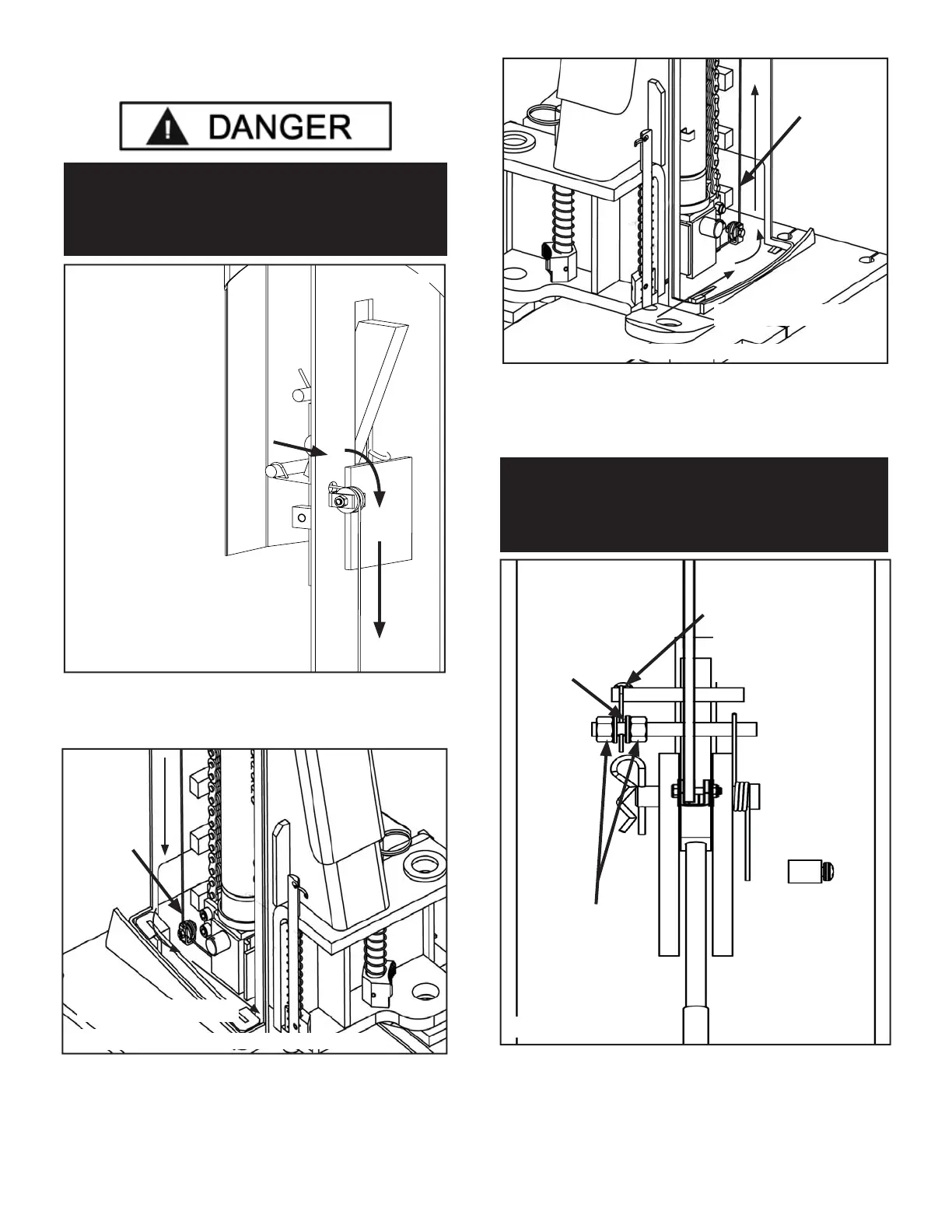 DANGER