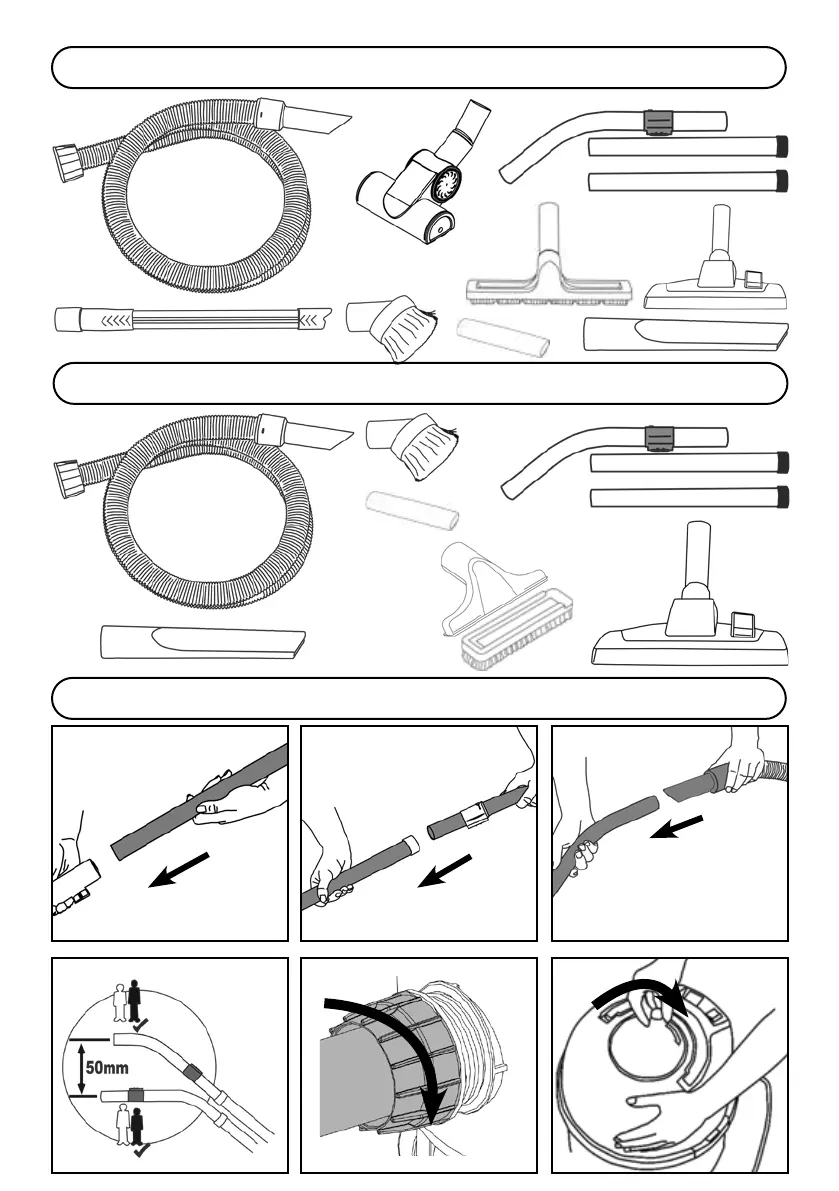 50mm