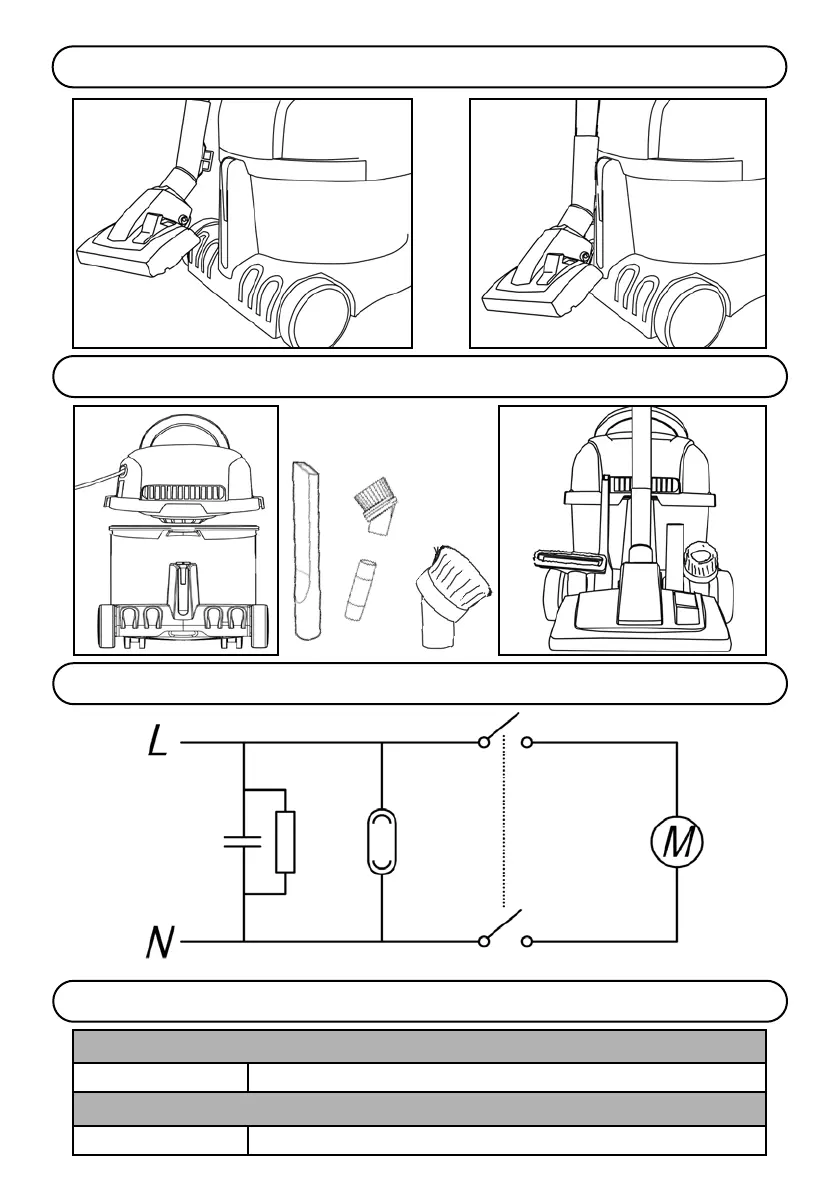 L

N

M