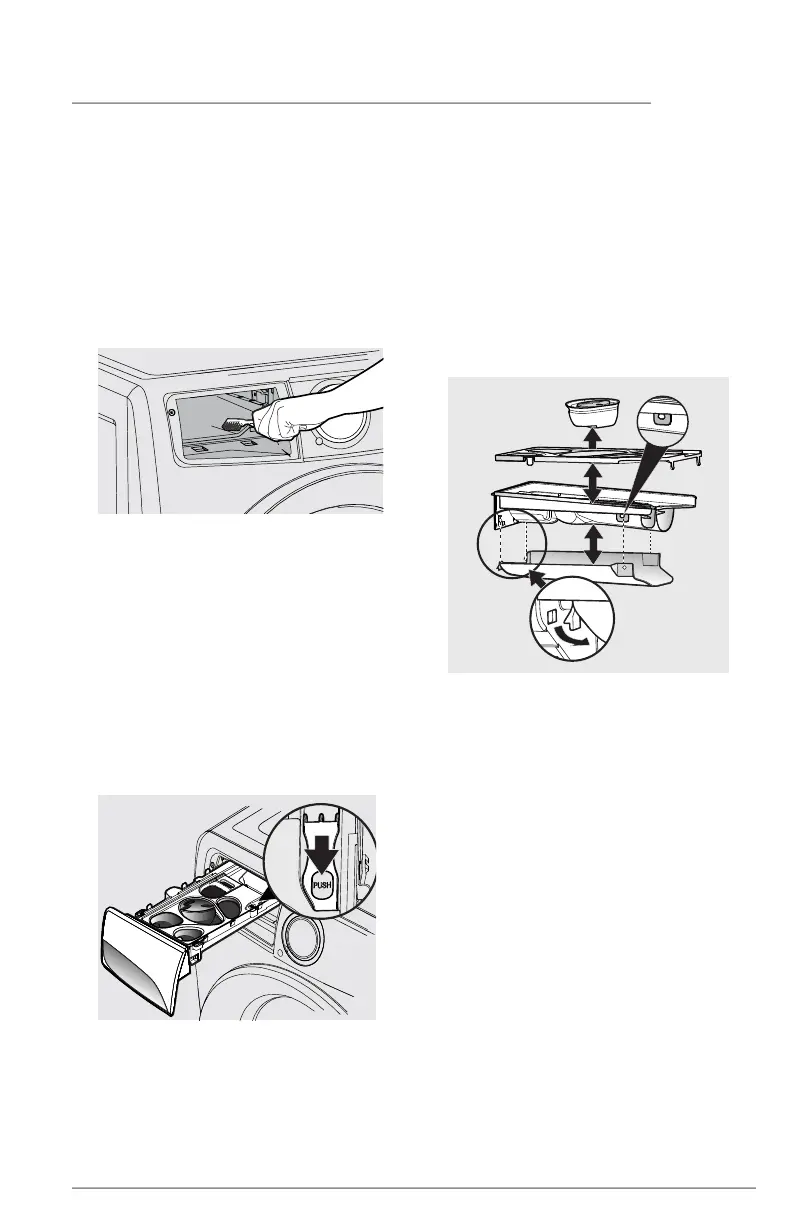 PUSH