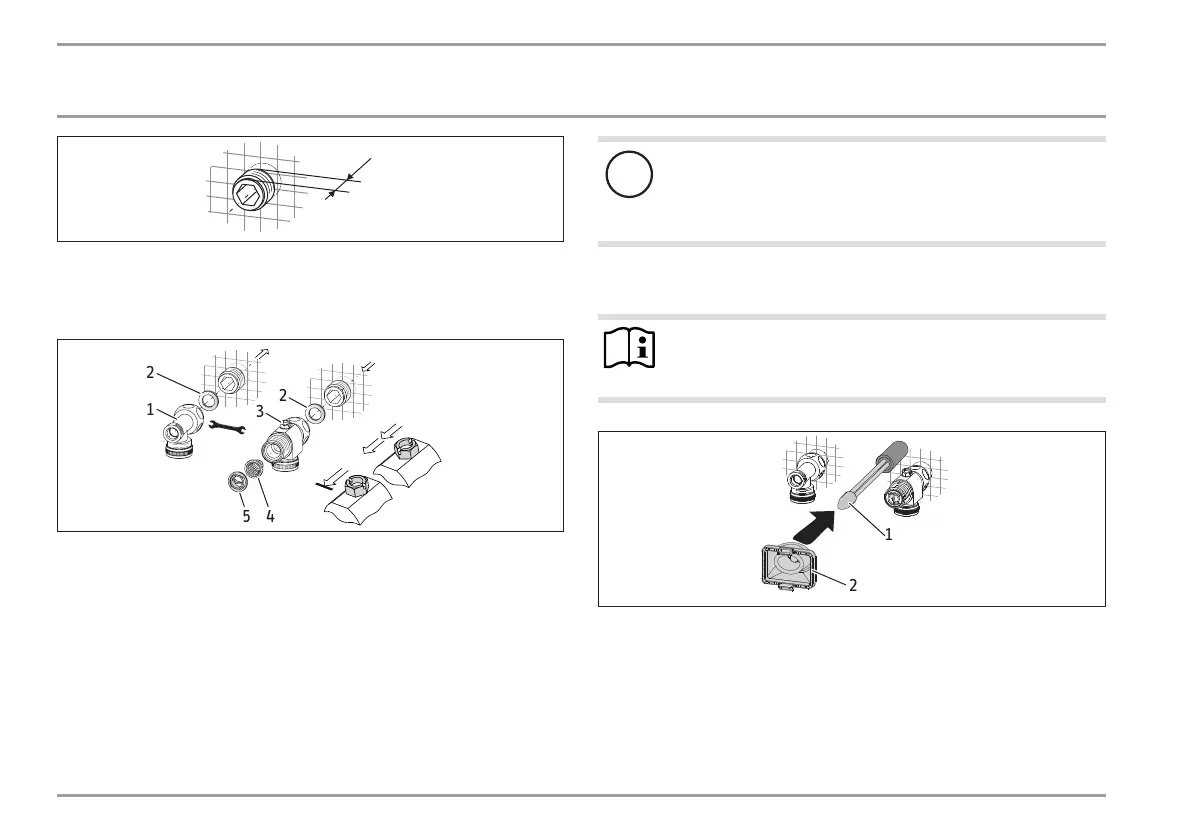 2
1
3
2
5
4

1
2