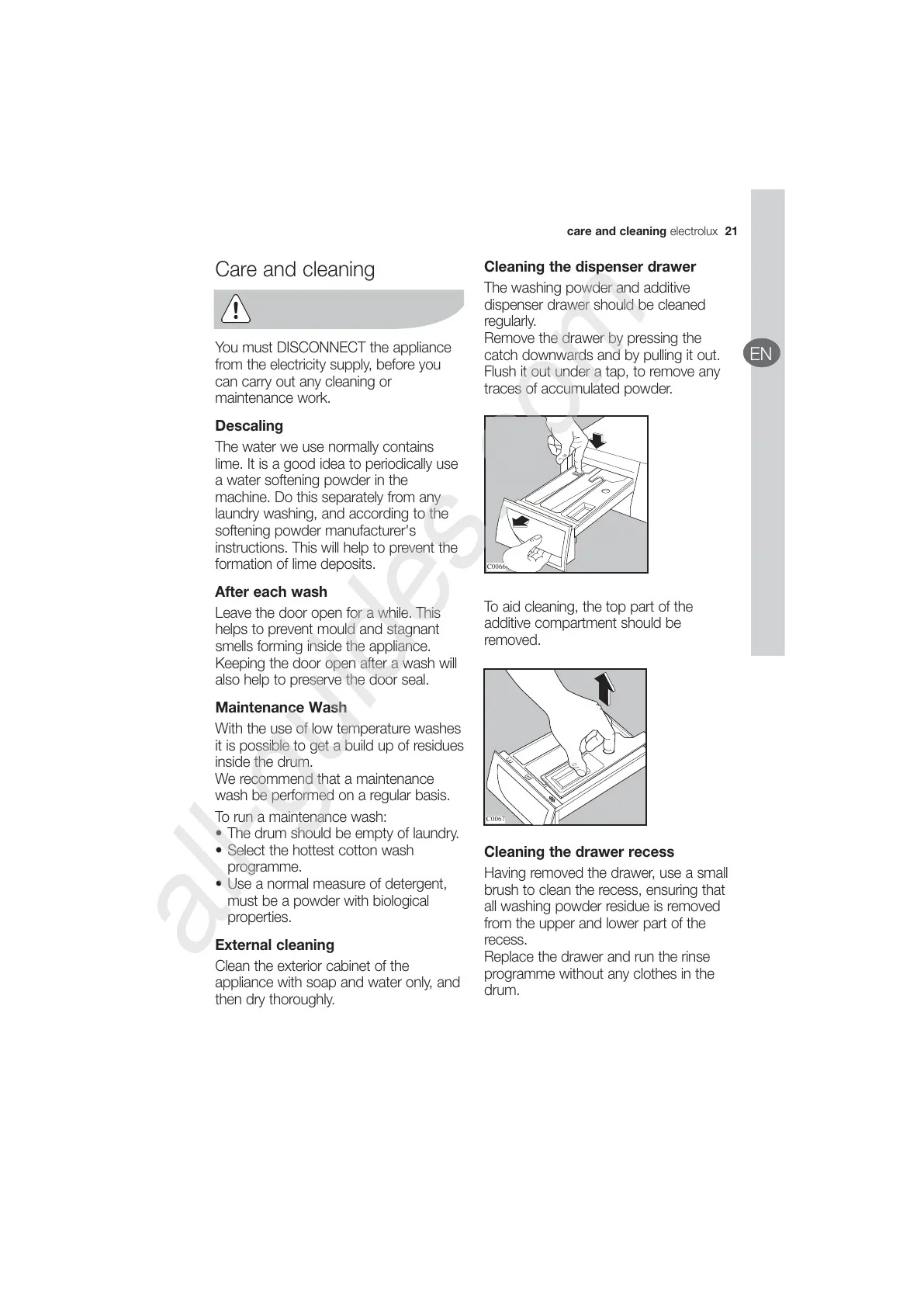 care and cleaning electrolux 21

EN

Care and cleaning

You must DISCONNECT the appliance from the electricity supply, before you can carry out any cleaning or maintenance work.

Descaling

The water we use normally contains lime. It is a good idea to periodically use a water softening powder in the machine. Do this separately from any laundry washing, and according to the softening powder manufacturer's instructions. This will help to prevent the formation of lime deposits.

After each wash

Leave the door open for a while. This helps to prevent mould and stagnant smells forming inside the appliance. Keeping the door open after a wash will also help to preserve the door seal.

Maintenance Wash

With the use of low temperature washes it is possible to get a build up of residues inside the drum.
We recommend that a maintenance wash be performed on a regular basis.

To run a maintenance wash:
• The drum should be empty of laundry.
• Select the hottest cotton wash programme.
• Use a normal measure of detergent, must be a powder with biological properties.

External cleaning

Clean the exterior cabinet of the appliance with soap and water only, and then dry thoroughly.

Cleaning the dispenser drawer

The washing powder and additive dispenser drawer should be cleaned regularly.
Remove the drawer by pressing the catch downwards and by pulling it out. Flush it out under a tap, to remove any traces of accumulated powder.

C0066

To aid cleaning, the top part of the additive compartment should be removed.

C0067

Cleaning the drawer recess

Having removed the drawer, use a small brush to clean the recess, ensuring that all washing powder residue is removed from the upper and lower part of the recess.
Replace the drawer and run the rinse programme without any clothes in the drum.

all-guides.com