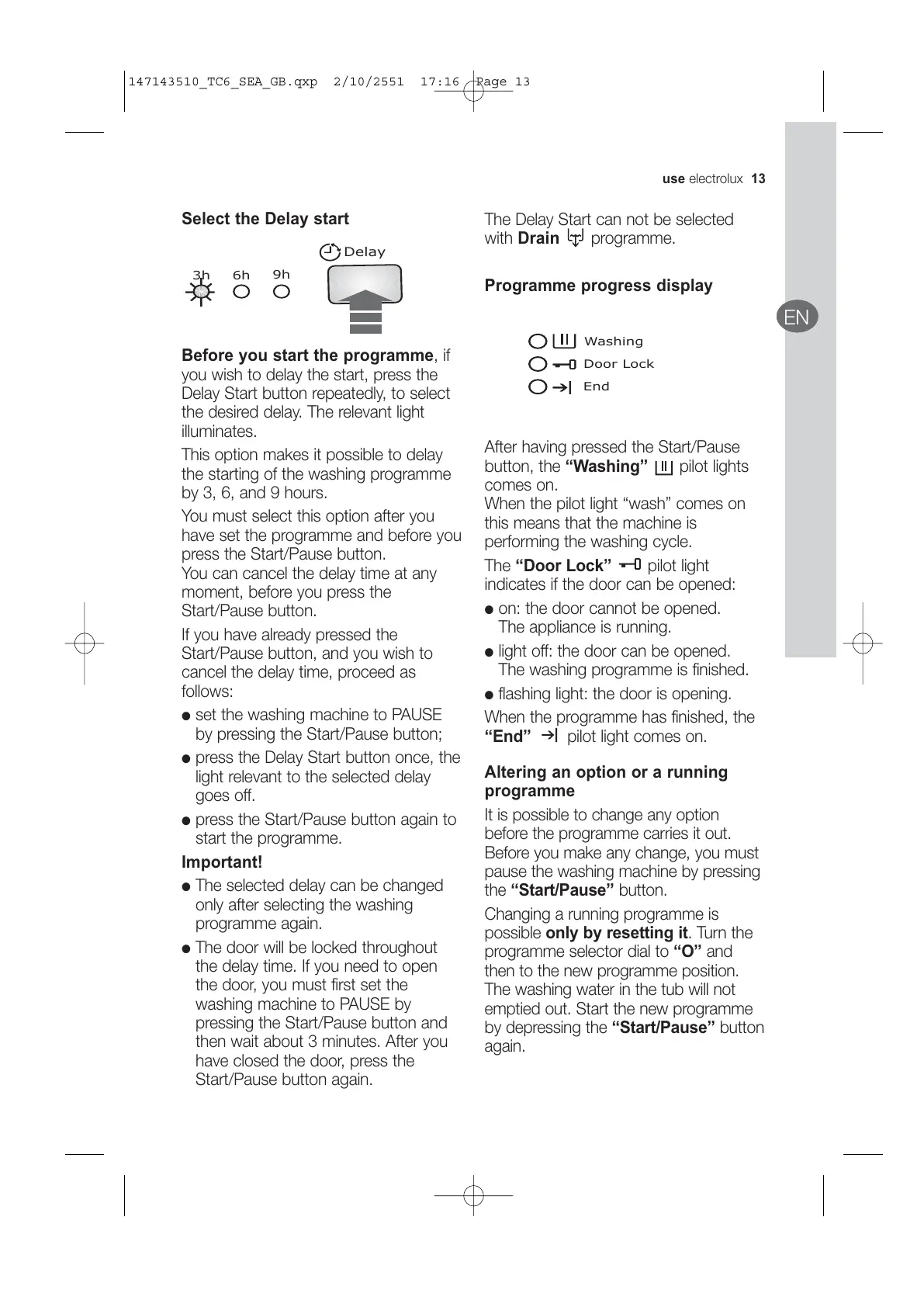 147143510_TC6_SEA_GB.qxp 2/10/2551 17:16 Page 13

use electrolux 13

EN

Select the Delay start

Delay

3h 6h 9h

Before you start the programme, if you wish to delay the start, press the Delay Start button repeatedly, to select the desired delay. The relevant light illuminates.

This option makes it possible to delay the starting of the washing programme by 3, 6, and 9 hours.

You must select this option after you have set the programme and before you press the Start/Pause button.
You can cancel the delay time at any moment, before you press the Start/Pause button.

If you have already pressed the Start/Pause button, and you wish to cancel the delay time, proceed as follows:

● set the washing machine to PAUSE by pressing the Start/Pause button;

● press the Delay Start button once, the light relevant to the selected delay goes off.

● press the Start/Pause button again to start the programme.

Important!

● The selected delay can be changed only after selecting the washing programme again.

● The door will be locked throughout the delay time. If you need to open the door, you must first set the washing machine to PAUSE by pressing the Start/Pause button and then wait about 3 minutes. After you have closed the door, press the Start/Pause button again.

The Delay Start can not be selected with Drain programme.

Programme progress display

Washing
Door Lock
End

After having pressed the Start/Pause button, the “Washing” pilot lights comes on.
When the pilot light “wash” comes on this means that the machine is performing the washing cycle.

The “Door Lock” pilot light indicates if the door can be opened:

● on: the door cannot be opened. The appliance is running.

● light off: the door can be opened. The washing programme is finished.

● flashing light: the door is opening.

When the programme has finished, the “End” pilot light comes on.

Altering an option or a running programme

It is possible to change any option before the programme carries it out. Before you make any change, you must pause the washing machine by pressing the “Start/Pause” button.

Changing a running programme is possible only by resetting it. Turn the programme selector dial to “O” and then to the new programme position. The washing water in the tub will not emptied out. Start the new programme by depressing the “Start/Pause” button again.