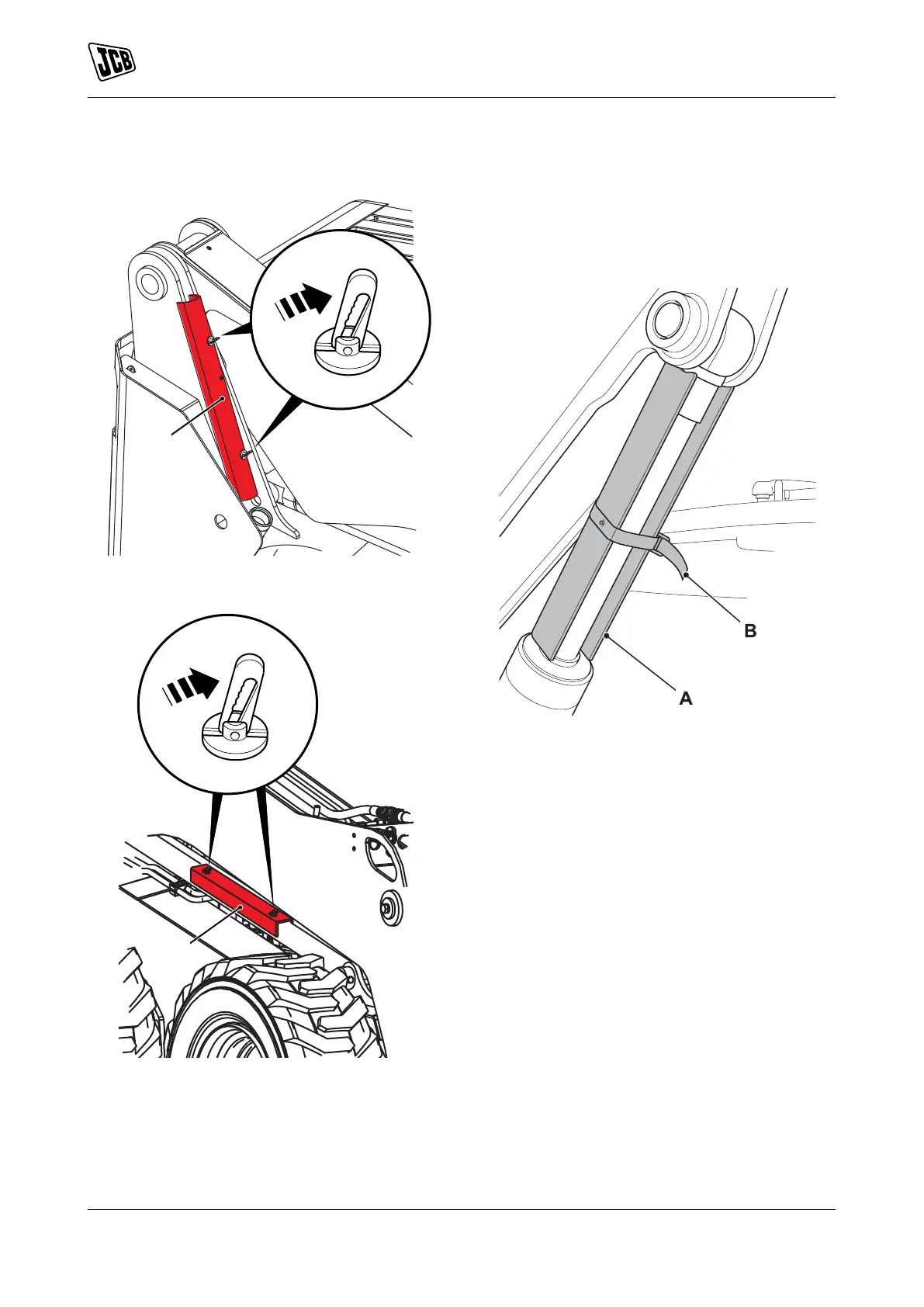 JCB

B

A