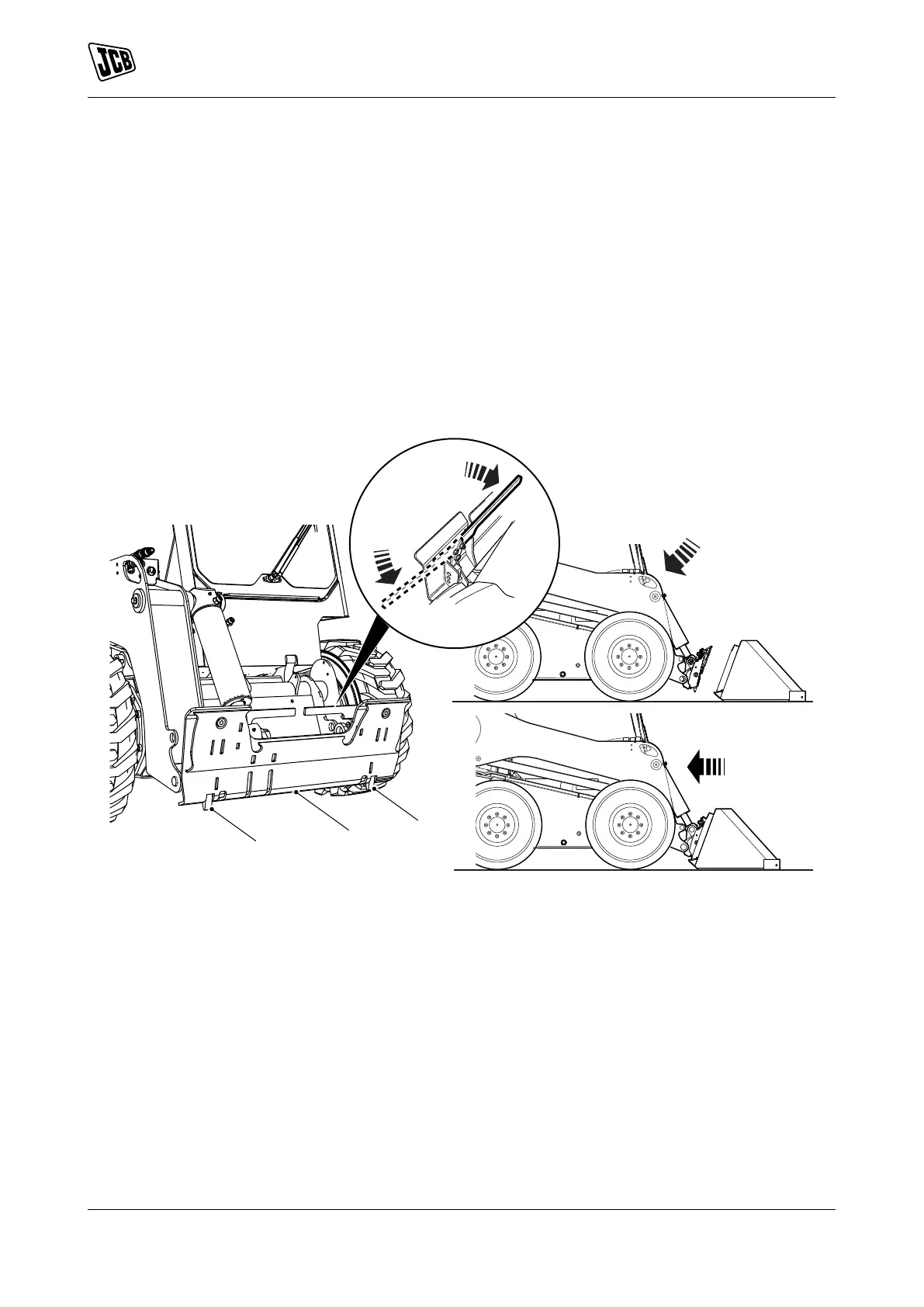 JCB