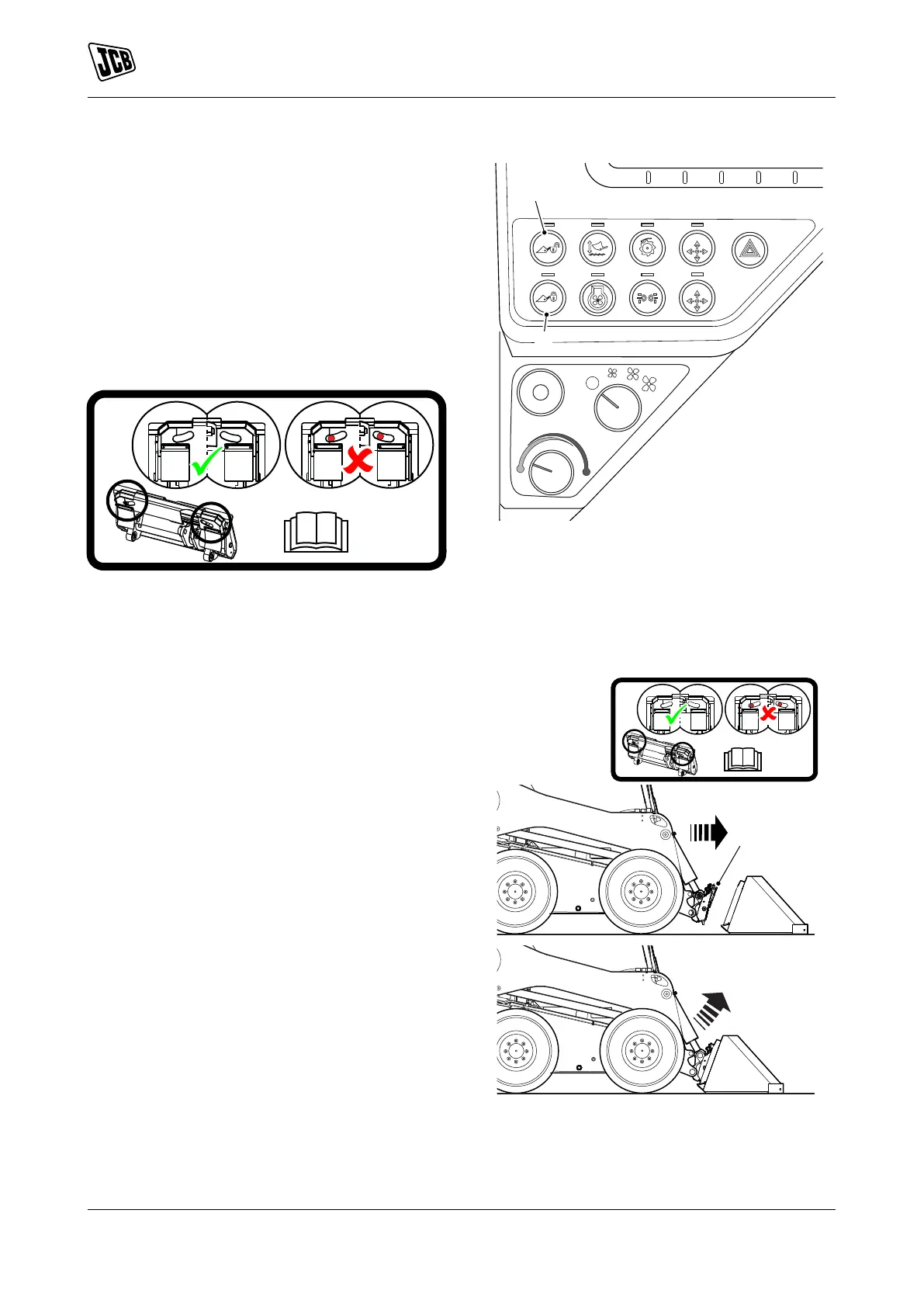 JCB