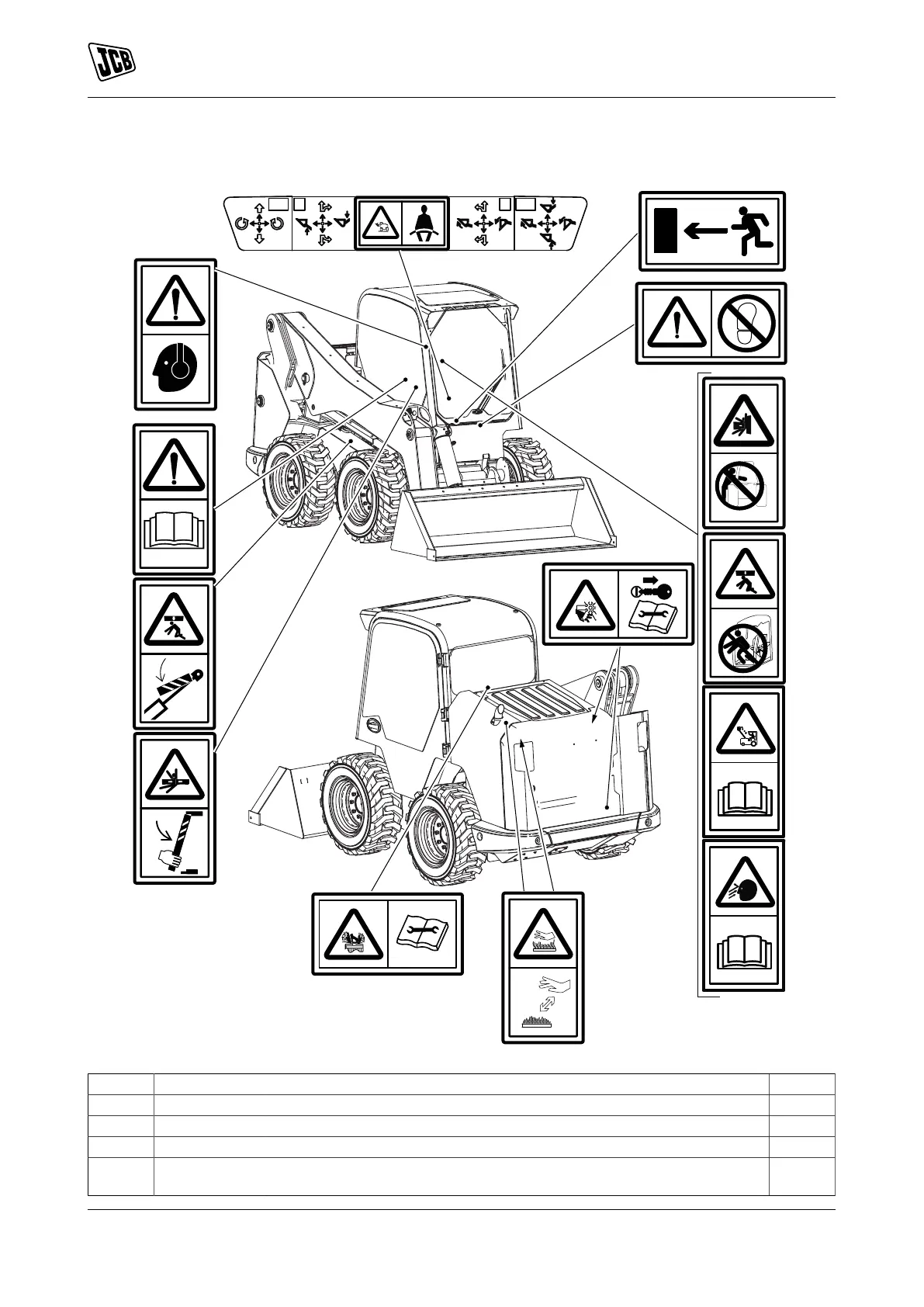 JCB