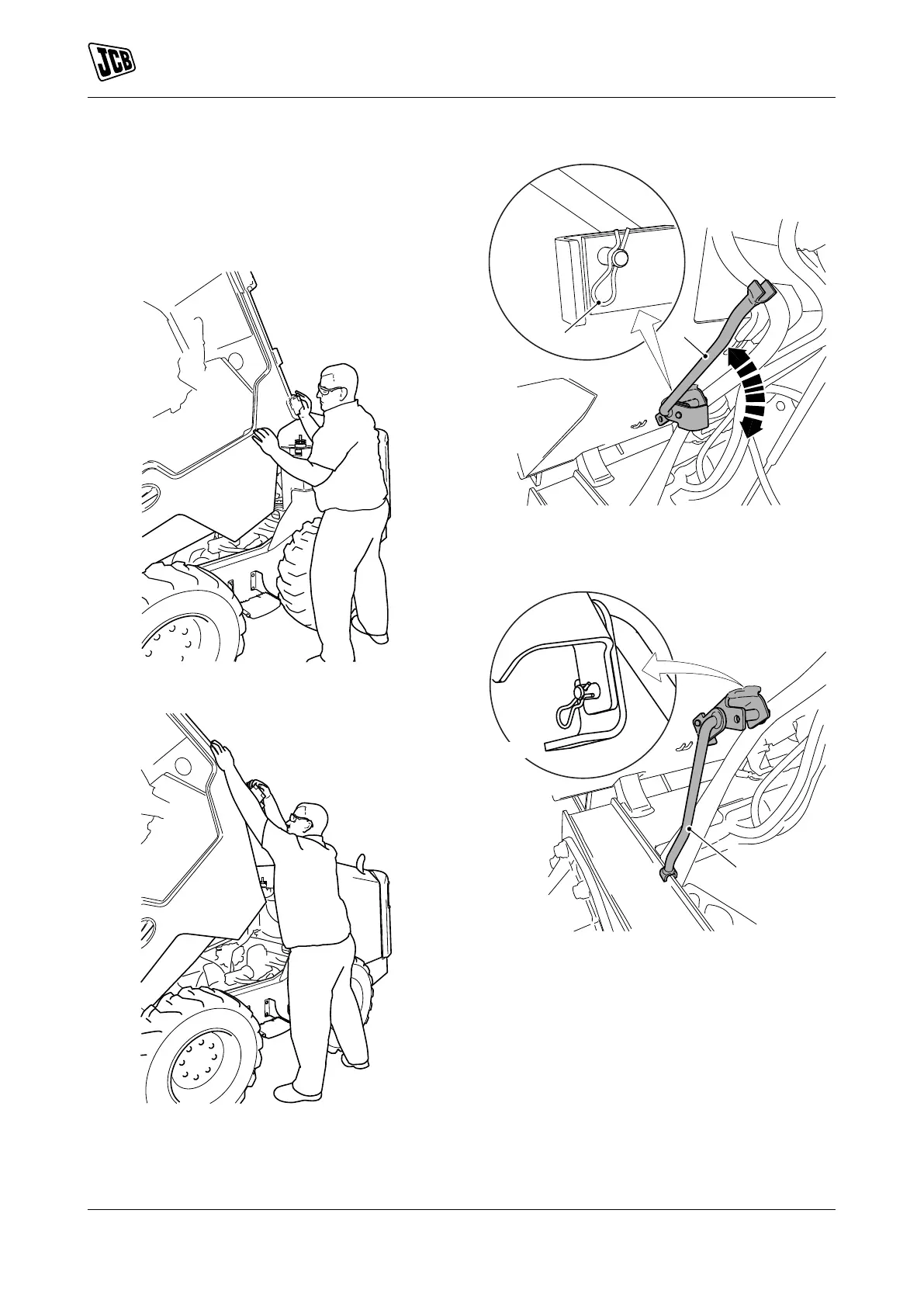 JCB