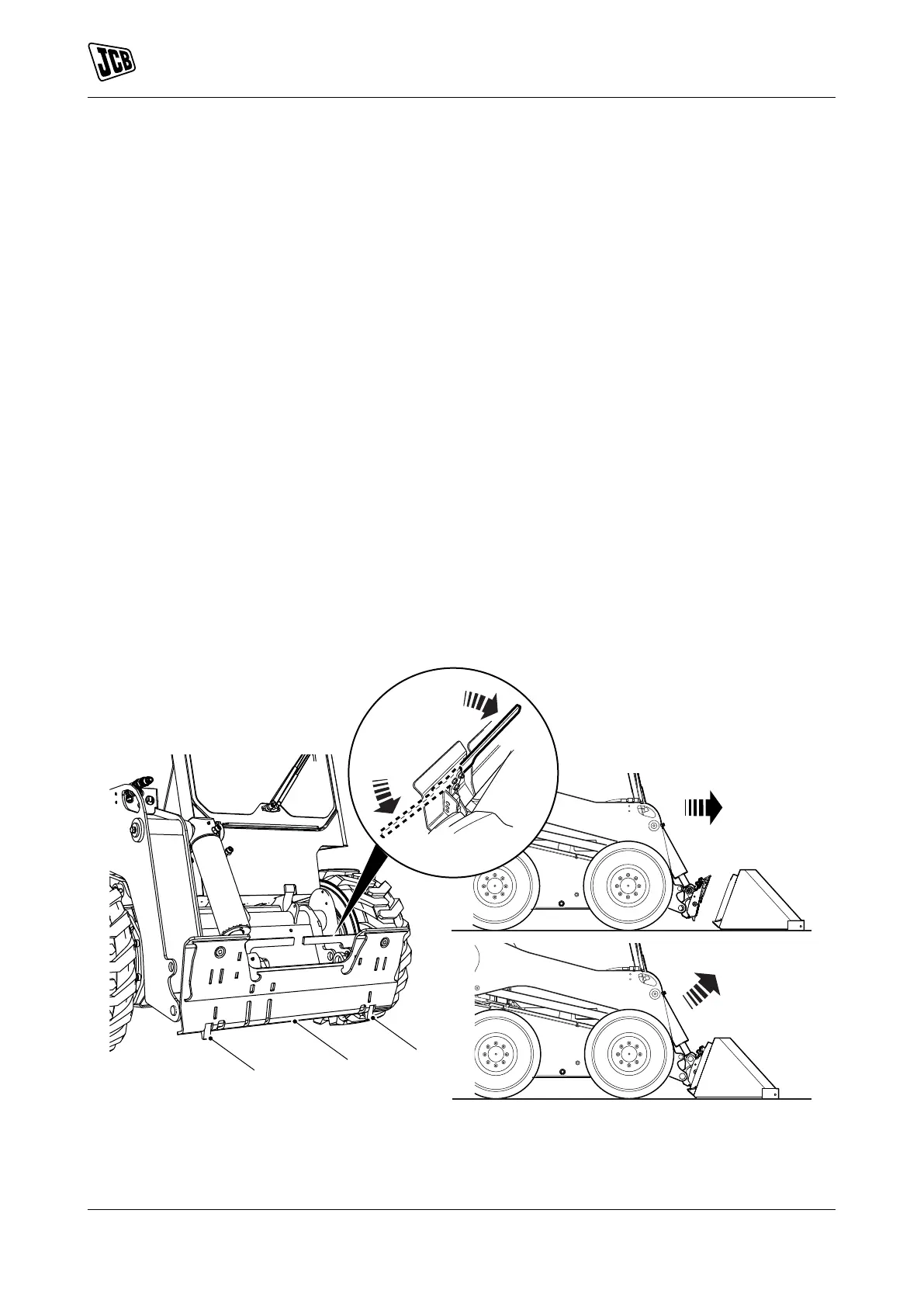 JCB