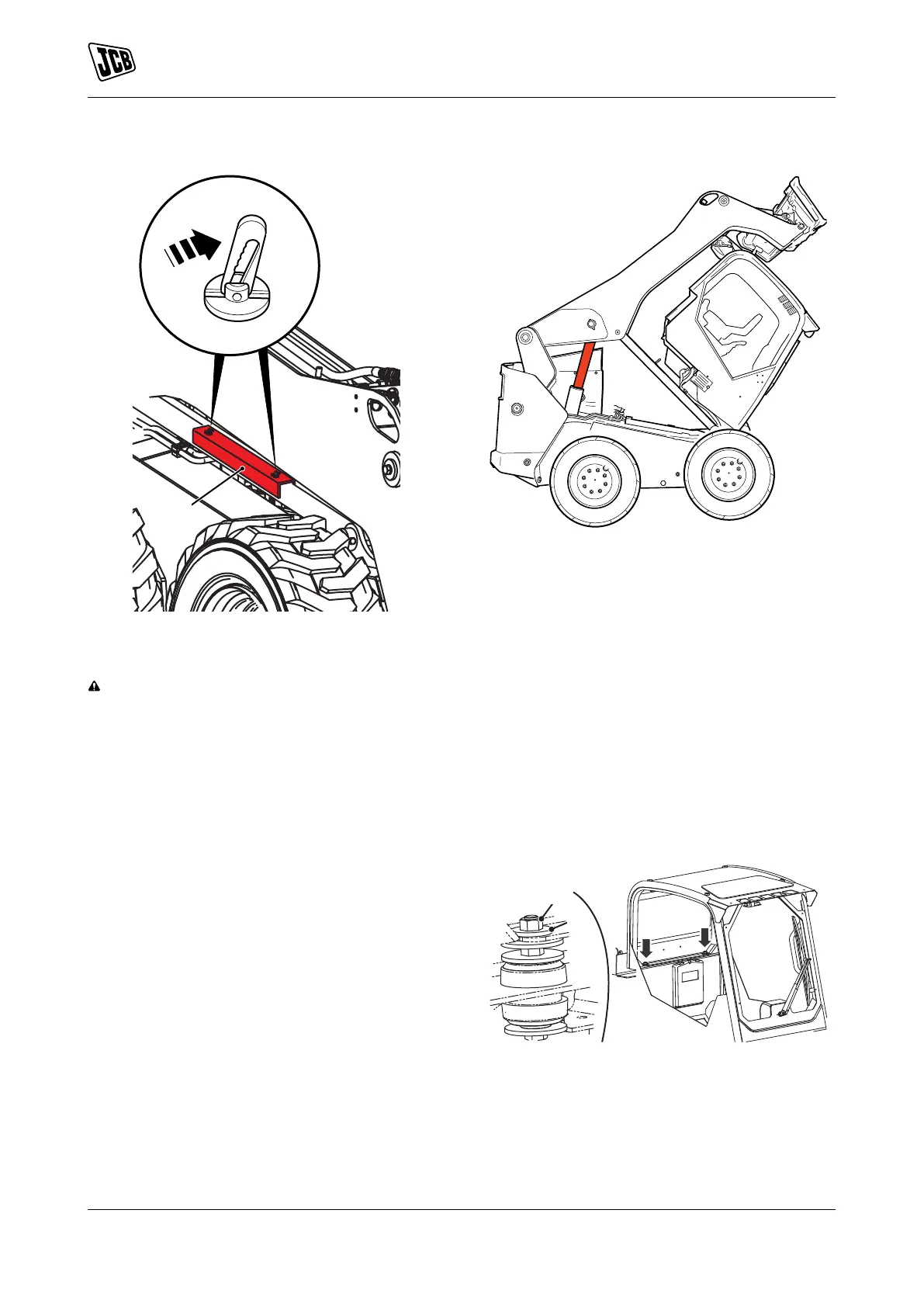 JCB