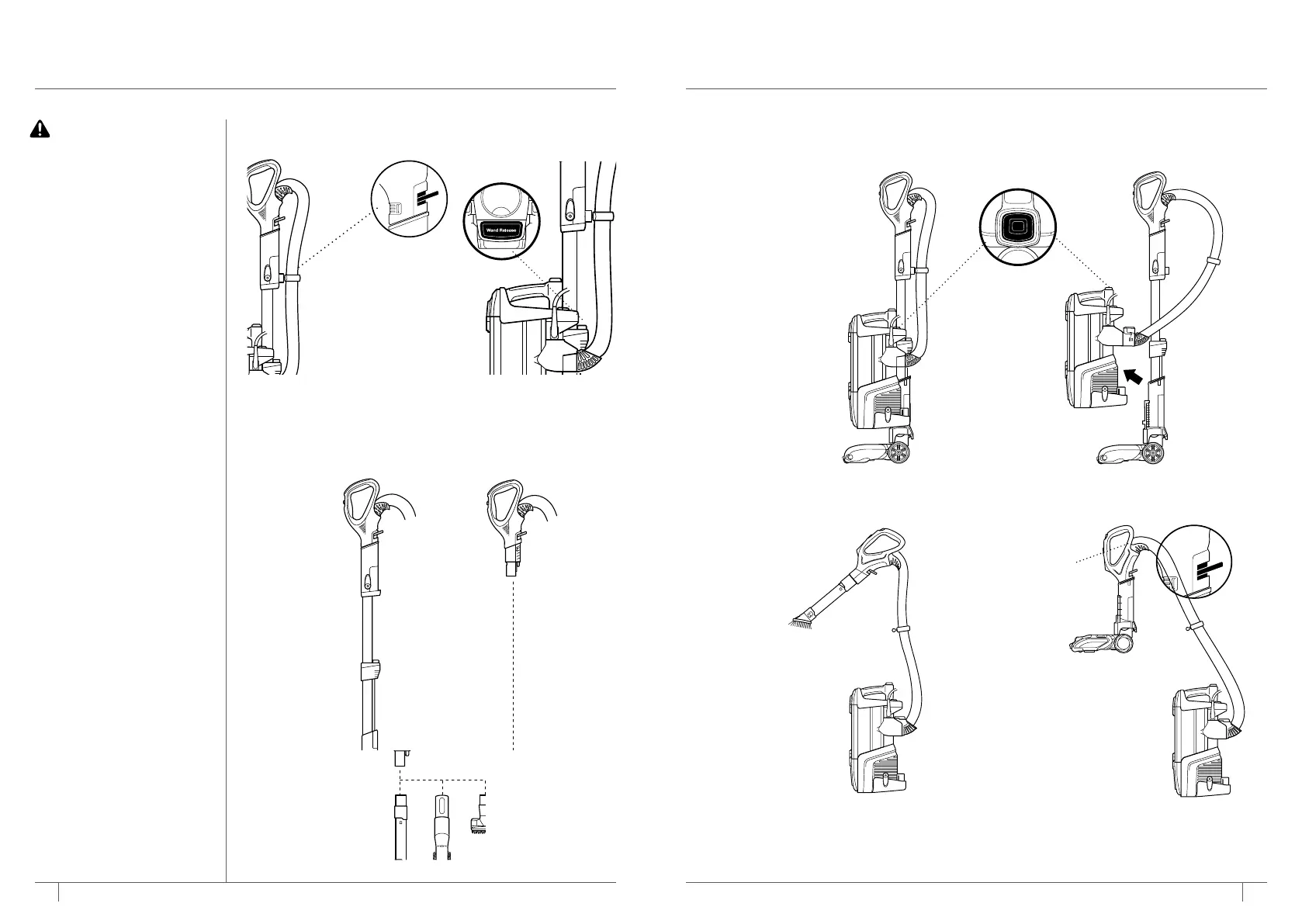 Wand Release