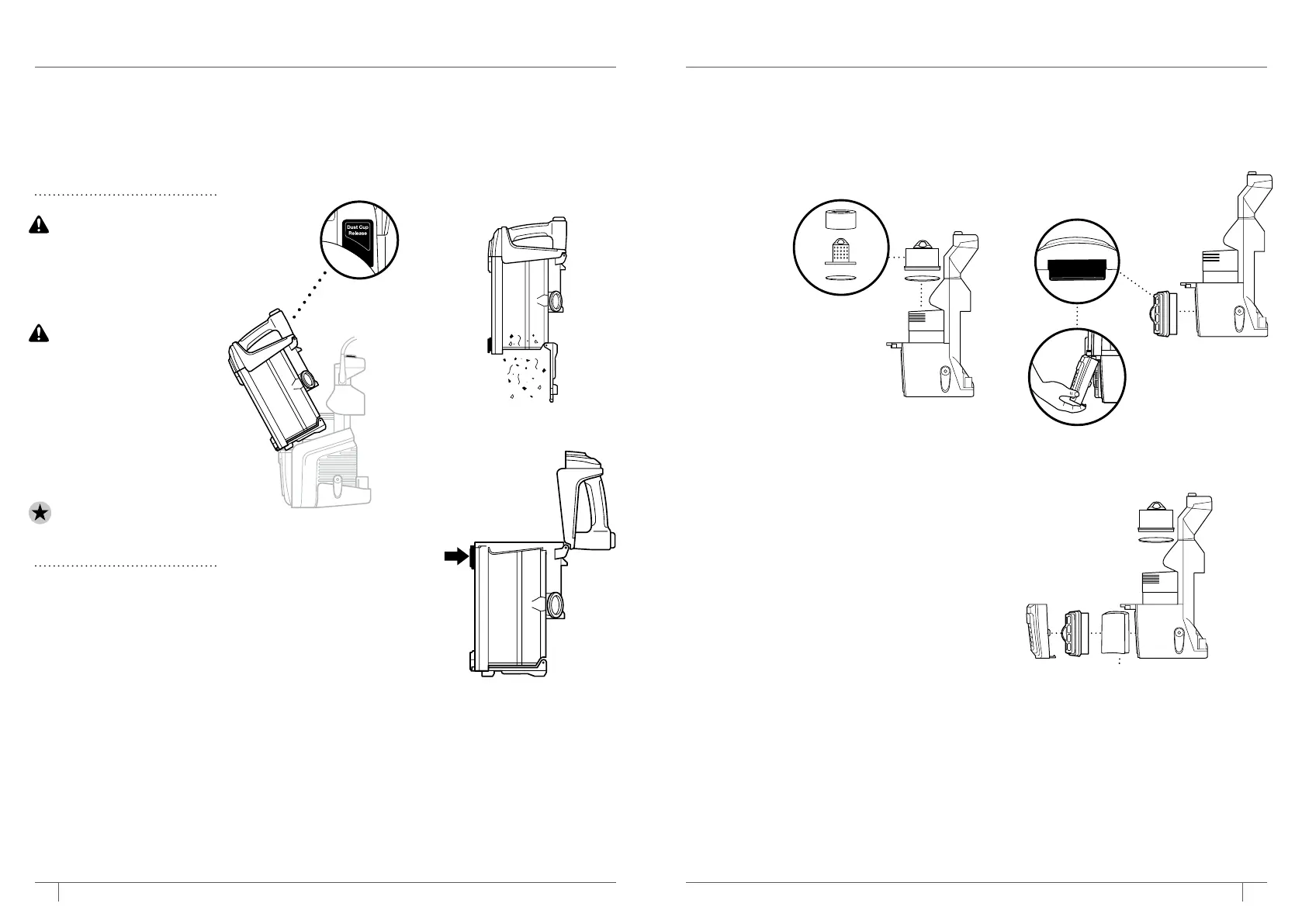 Dust Cup Release