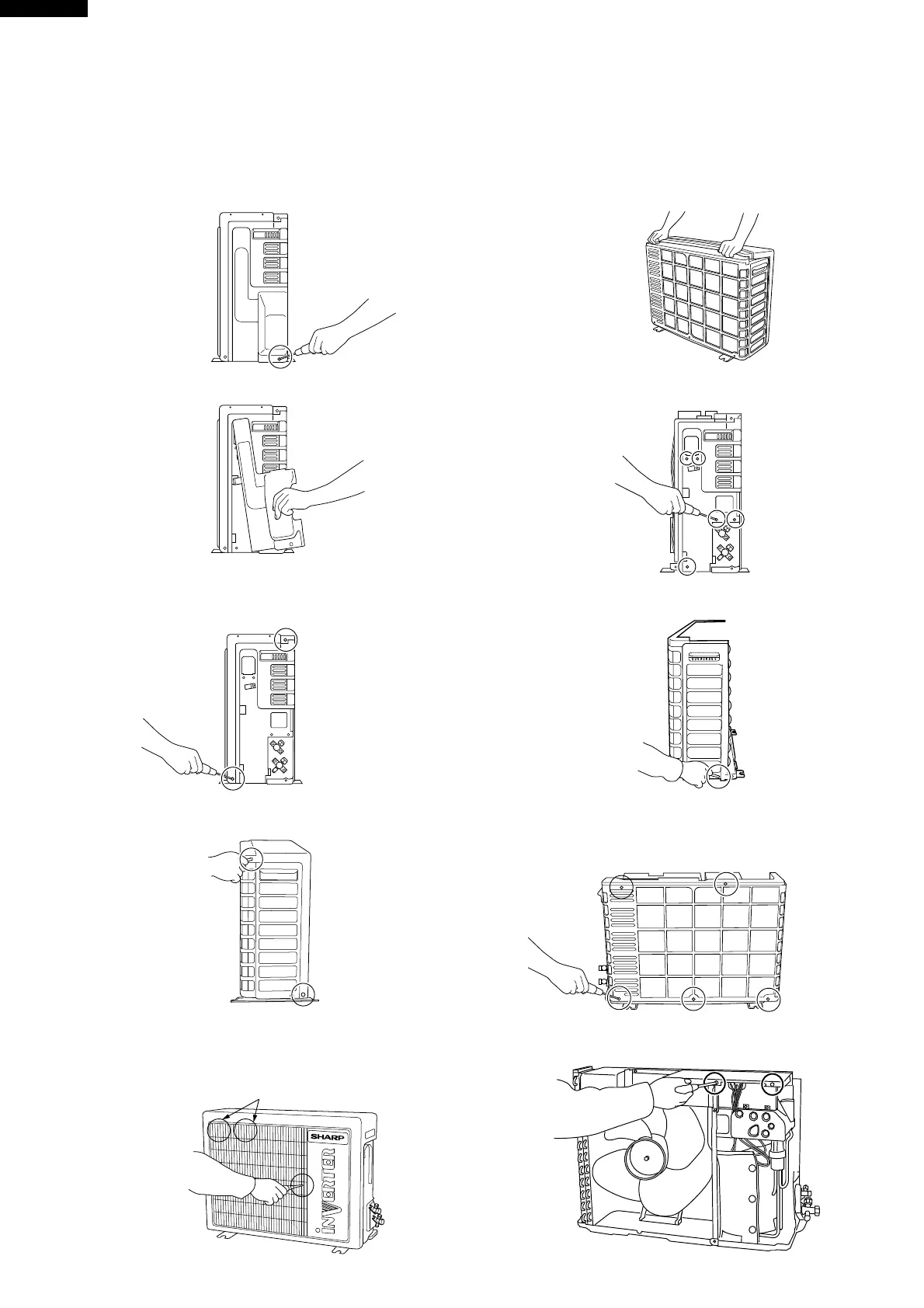 SHARP

INVERTER