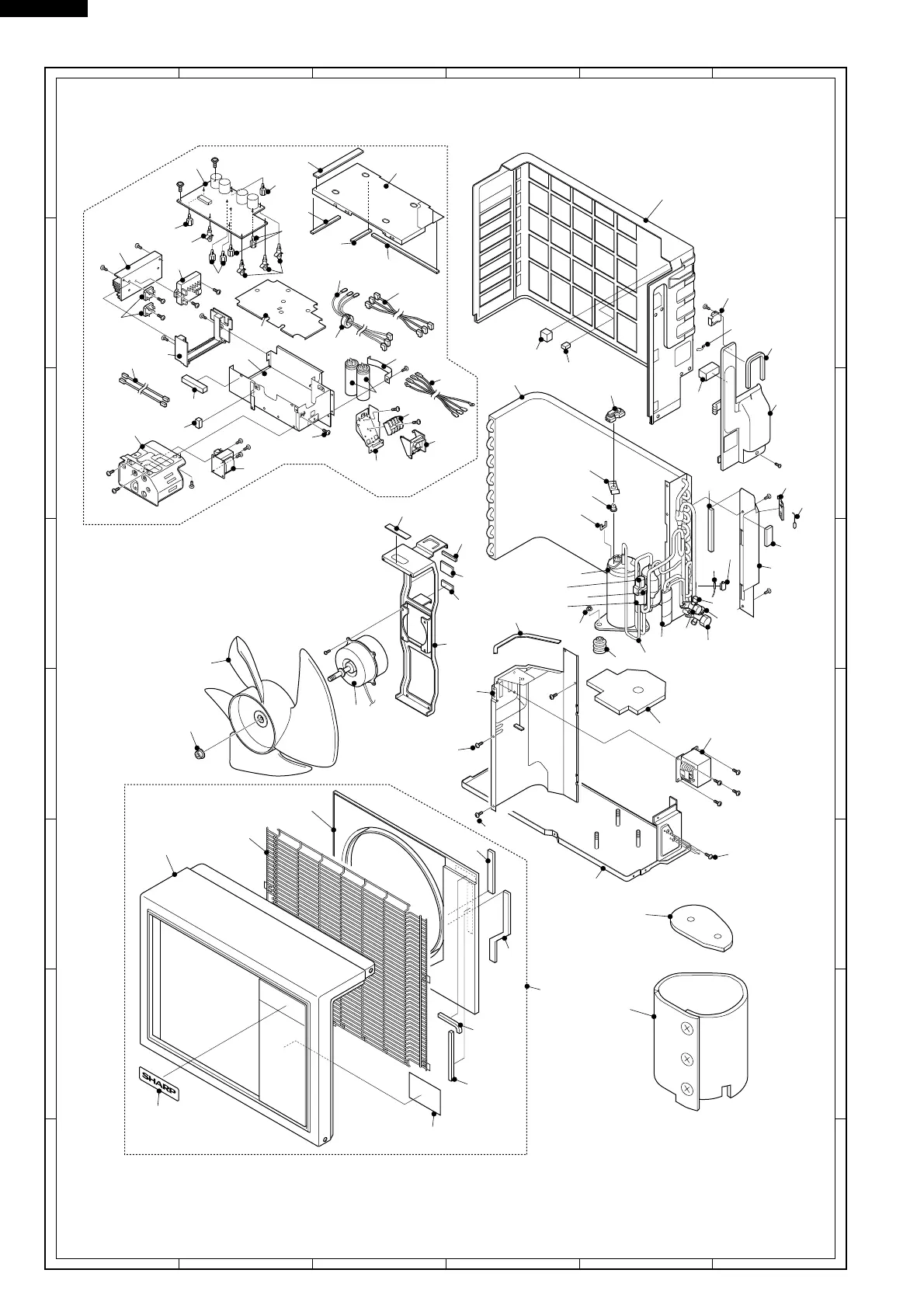 SHARP