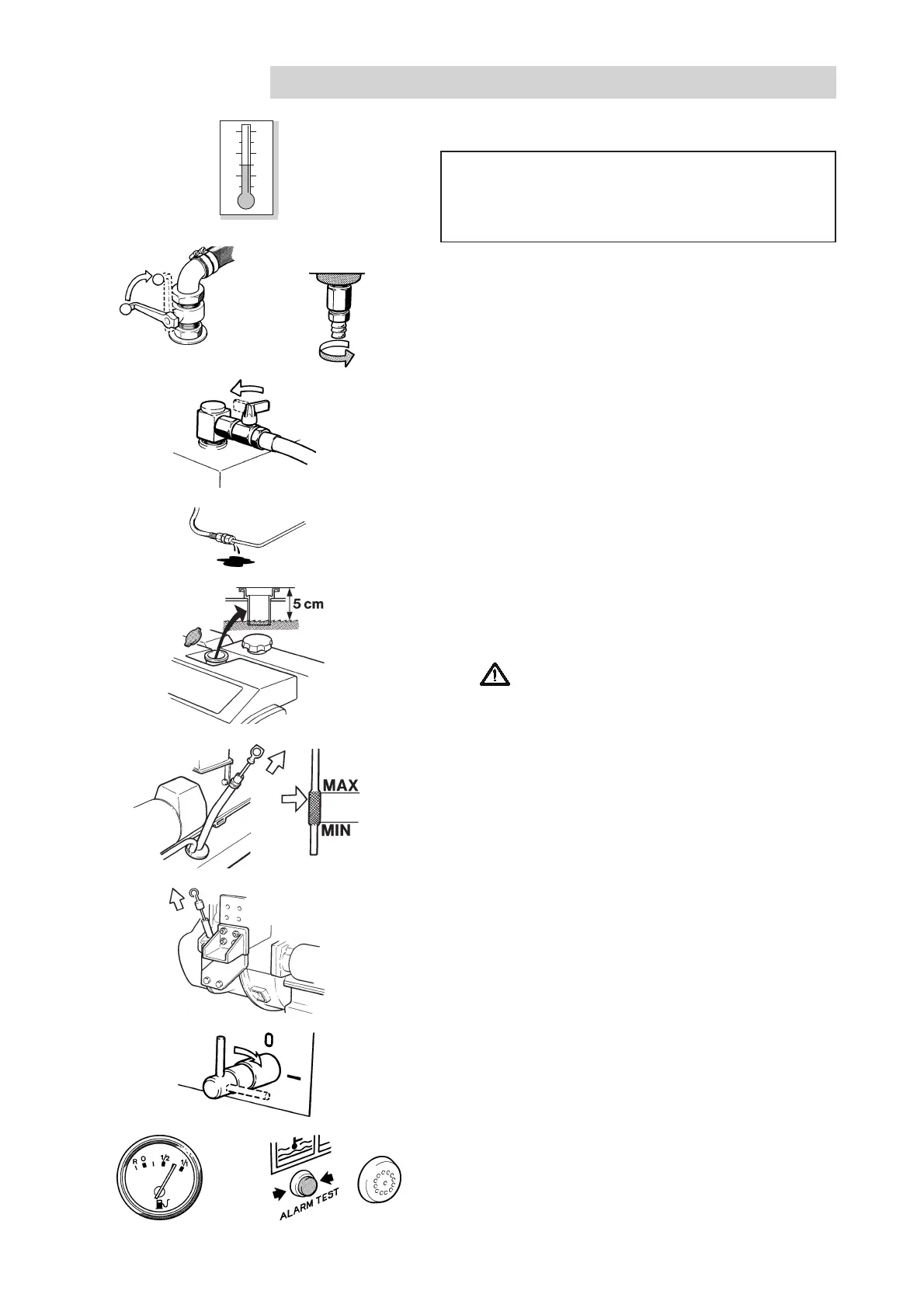 5 cm

MAX

MIN

0

R 0 1/2 1/1

ALARM TEST