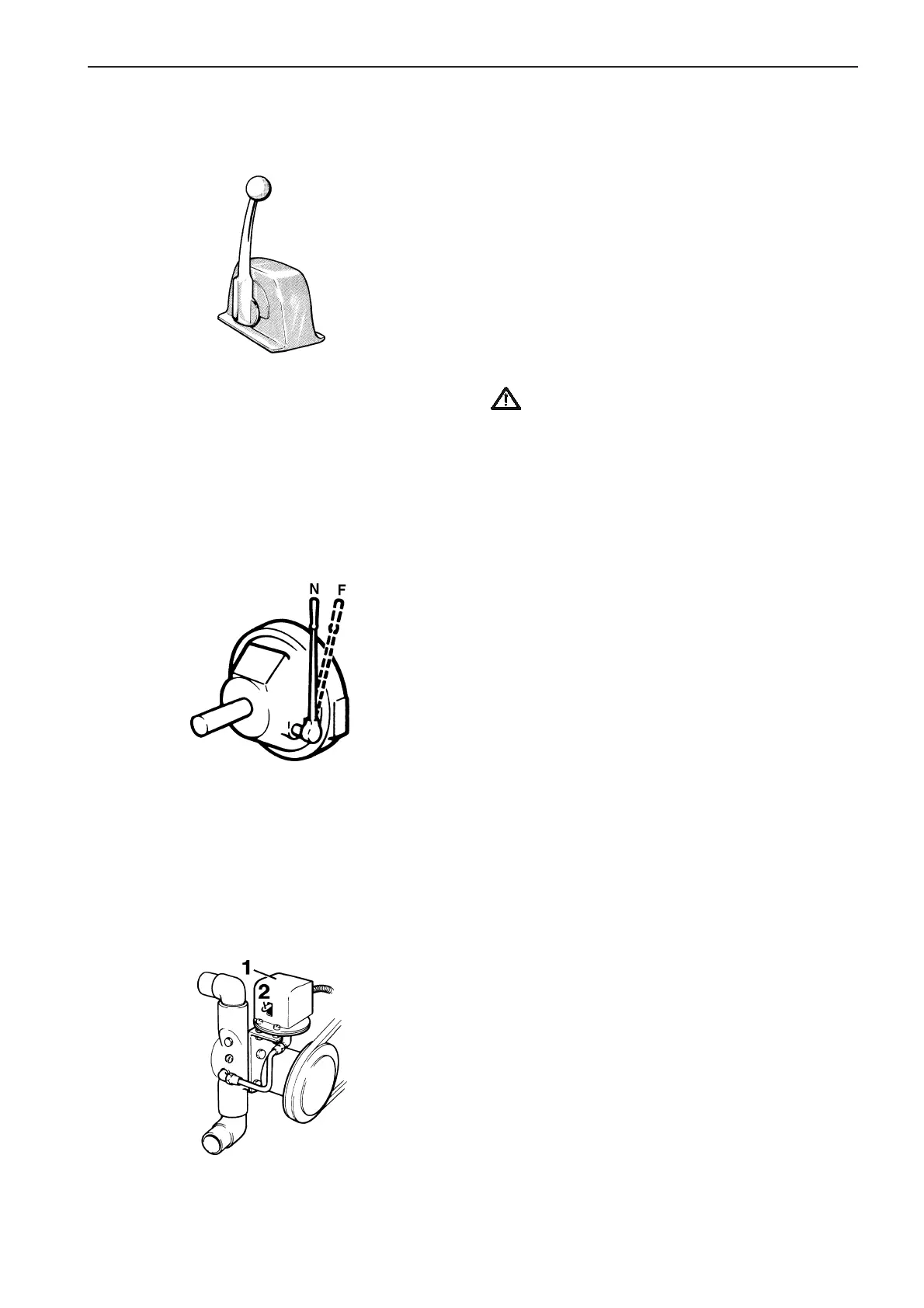 N F

1
2