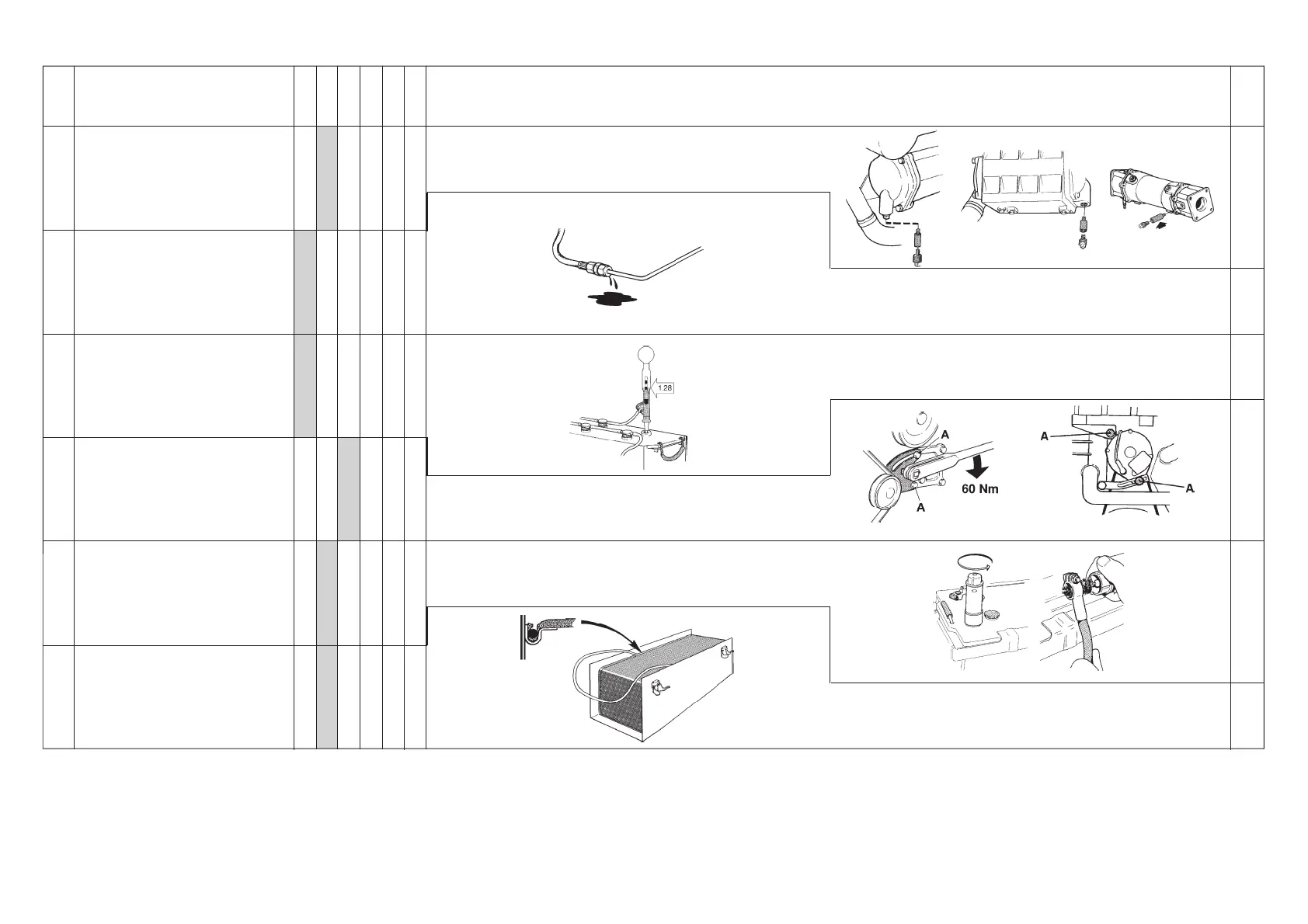 1.28

A

A

60 Nm

A

A