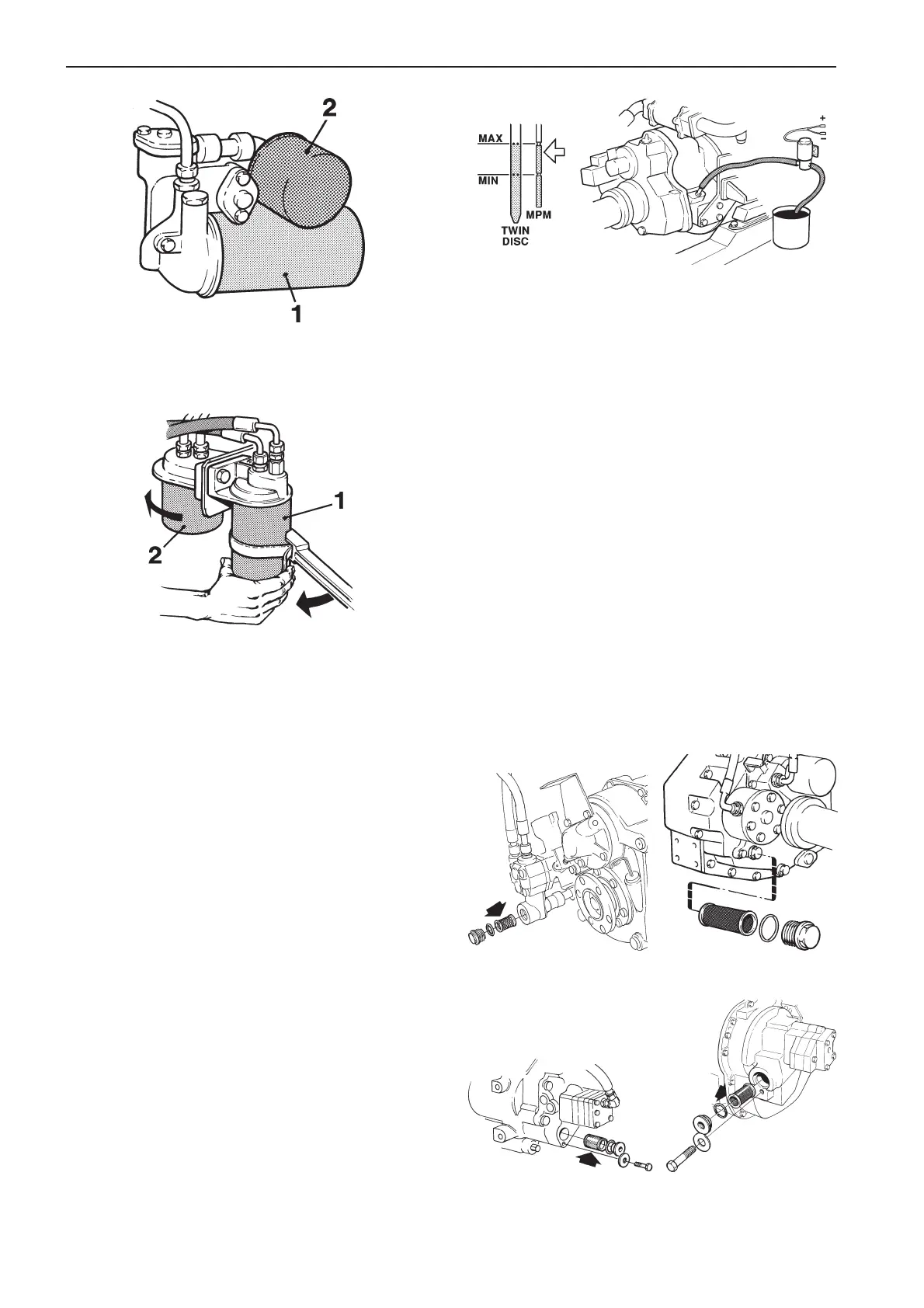 2

1

MAX

MIN

TWIN DISC

MPM

+
−

1

2