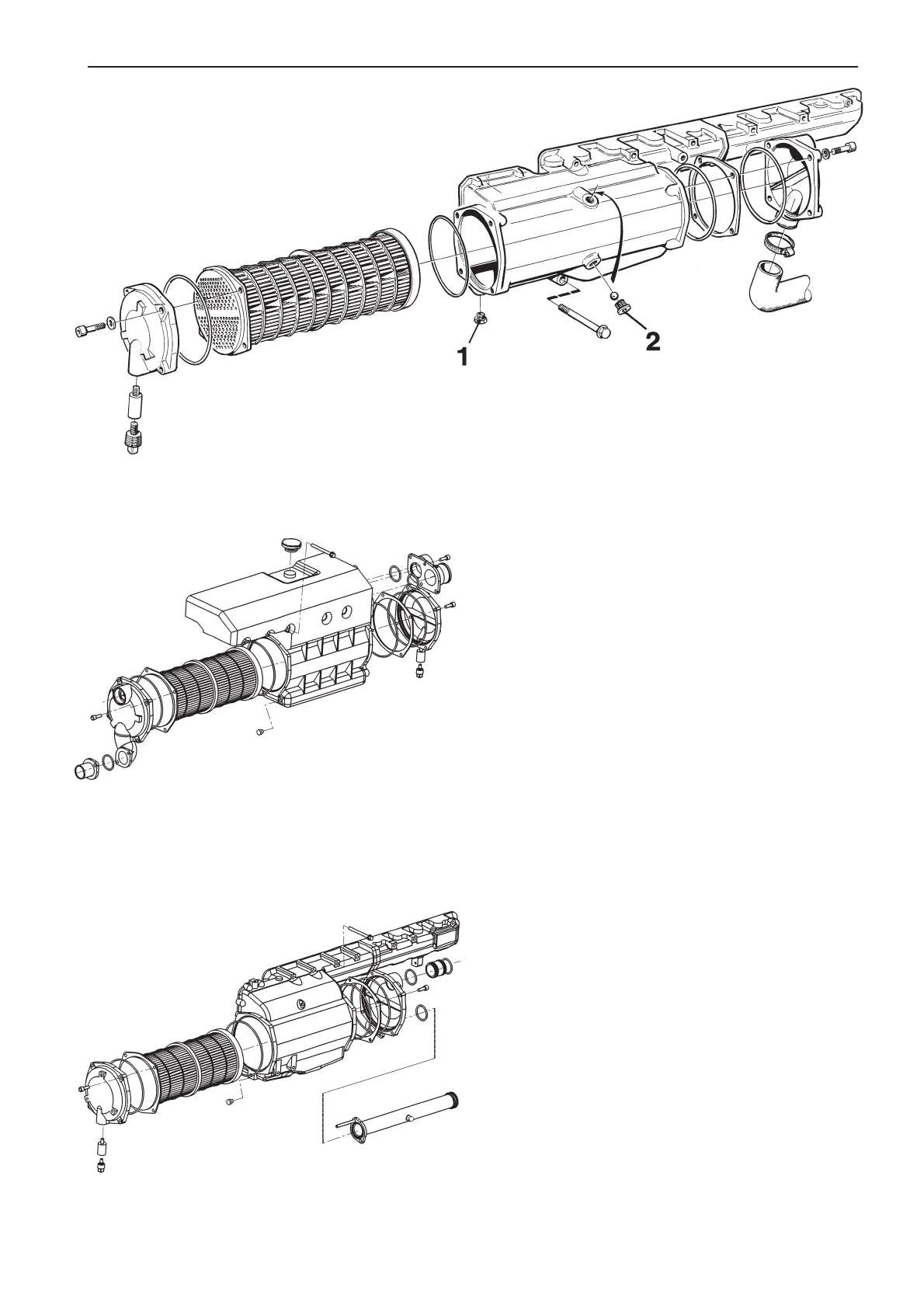 1

2