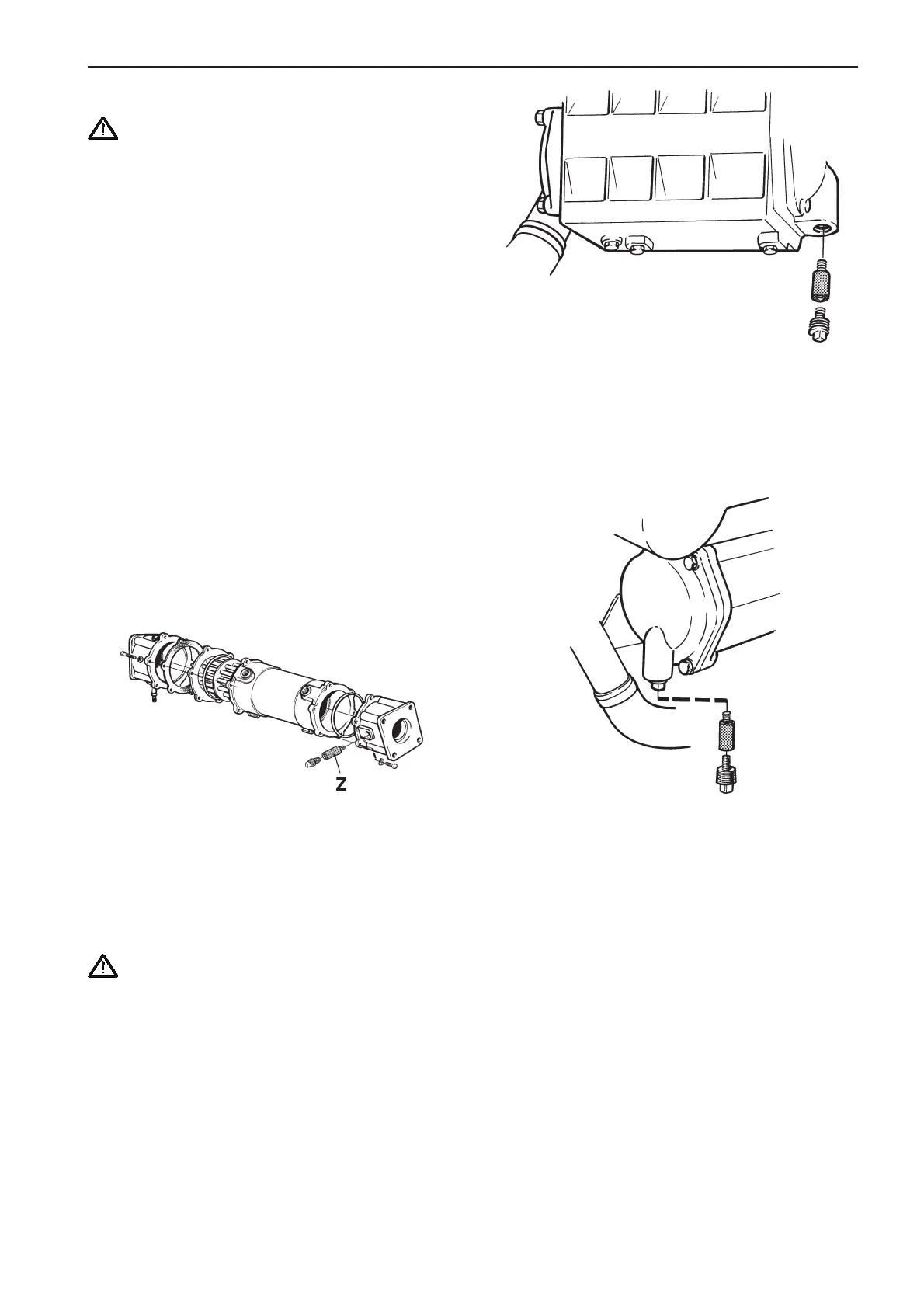 Z