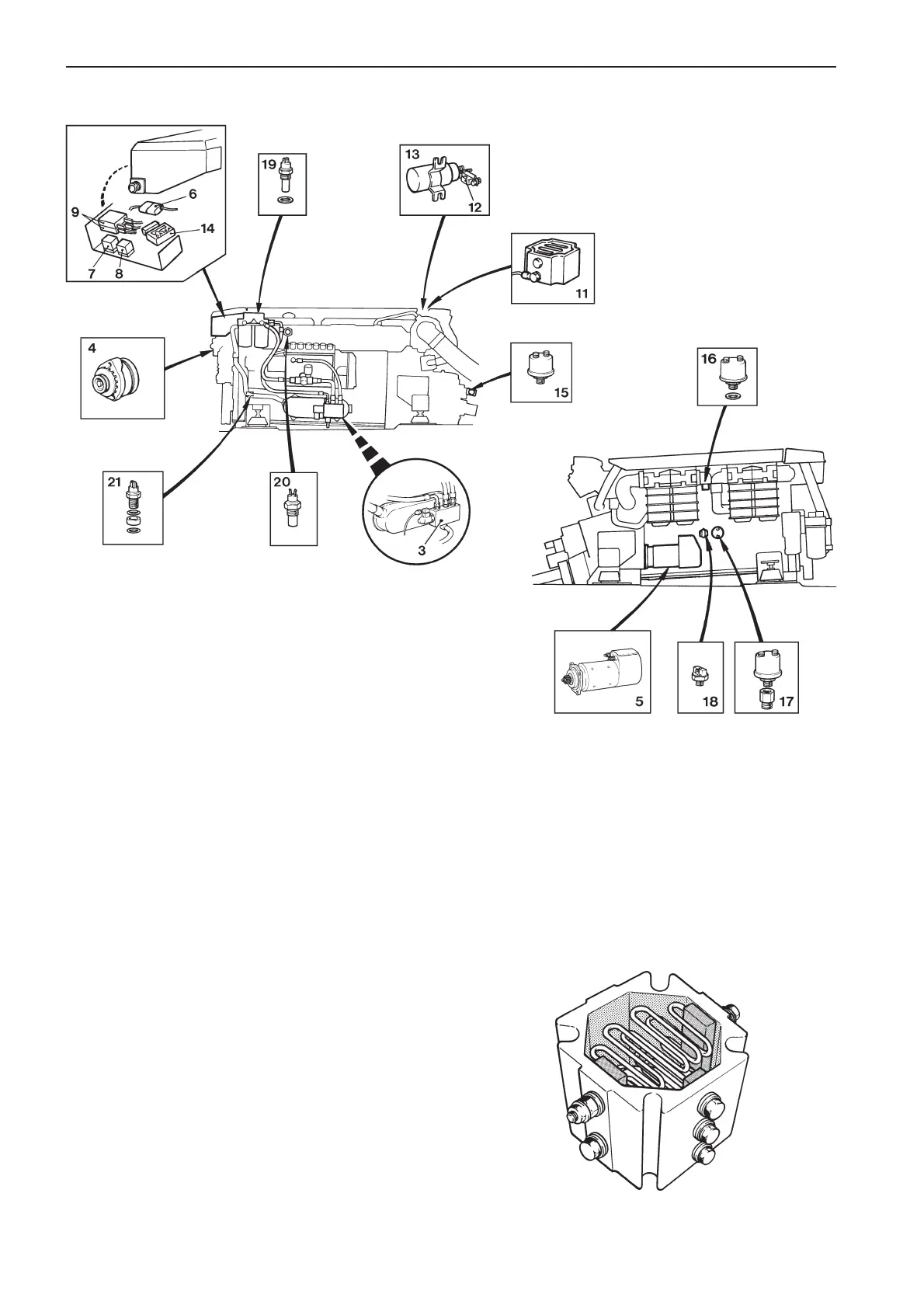 9
6
14
7
8
19
13
12
11
4
15
16
21
20
3
5
18
17