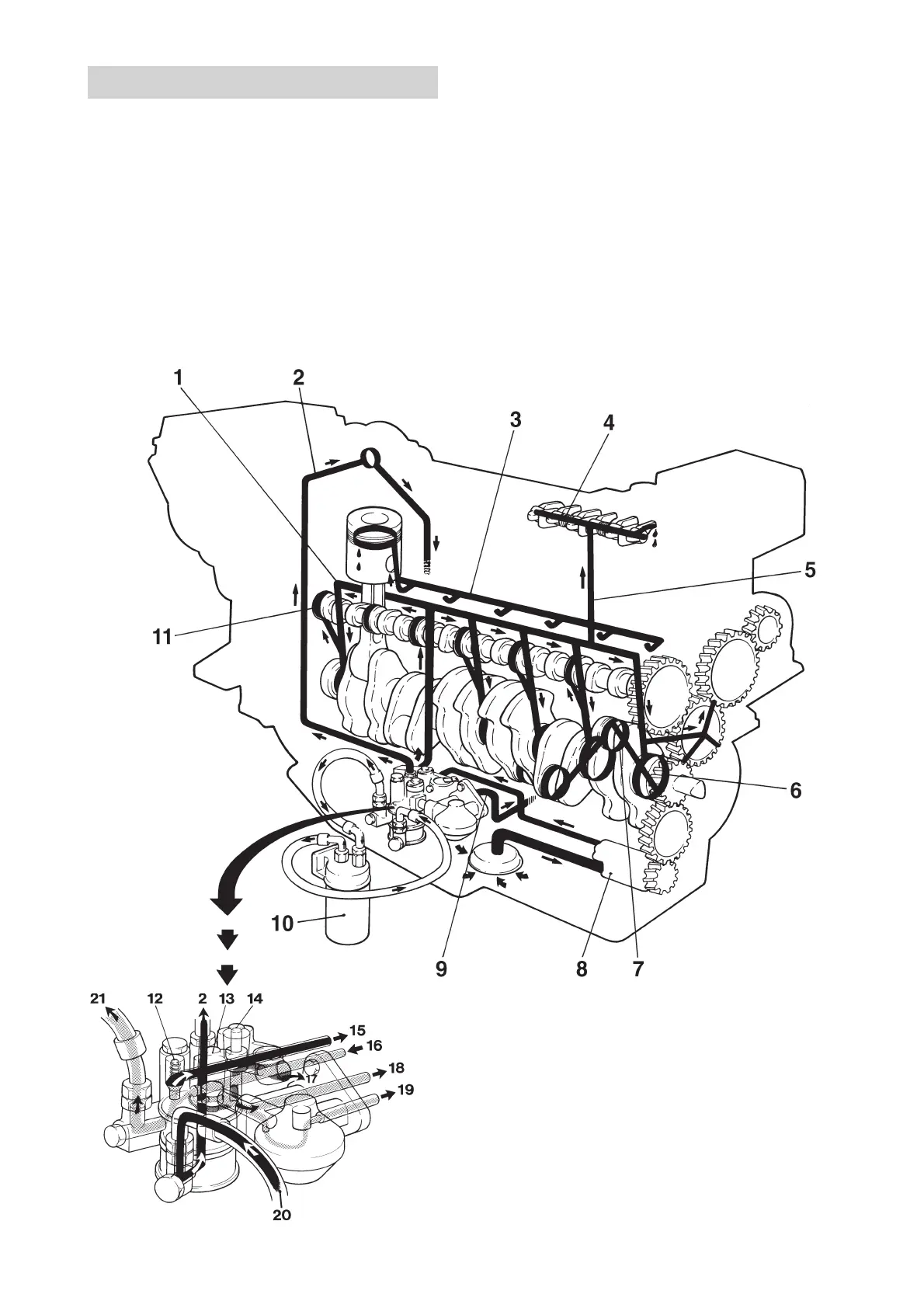 1
2
3
4
5
11
6
10
9
8
7
21
12
2
13
14
15
16
17
18
19
20