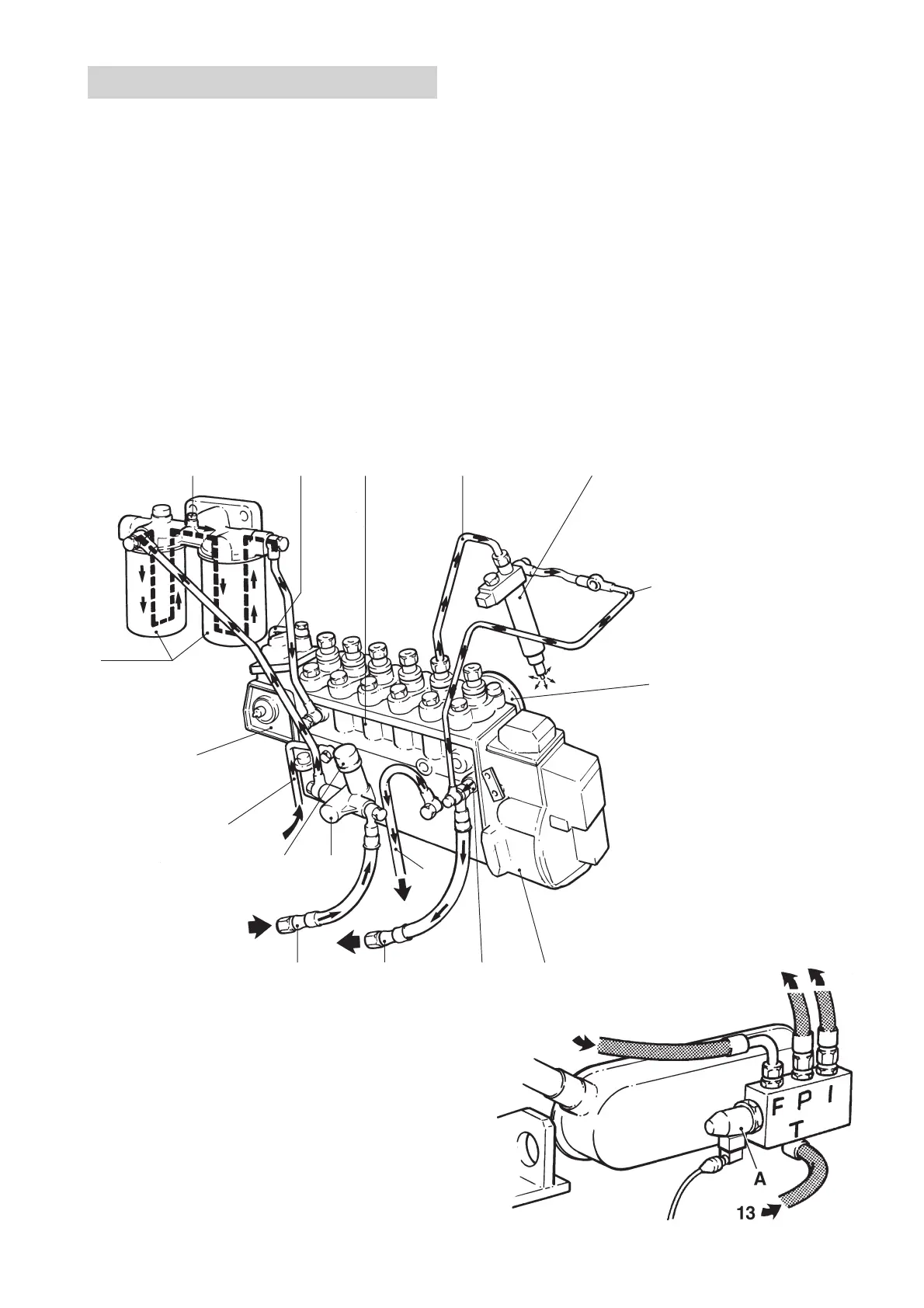 F P I
T
A
13