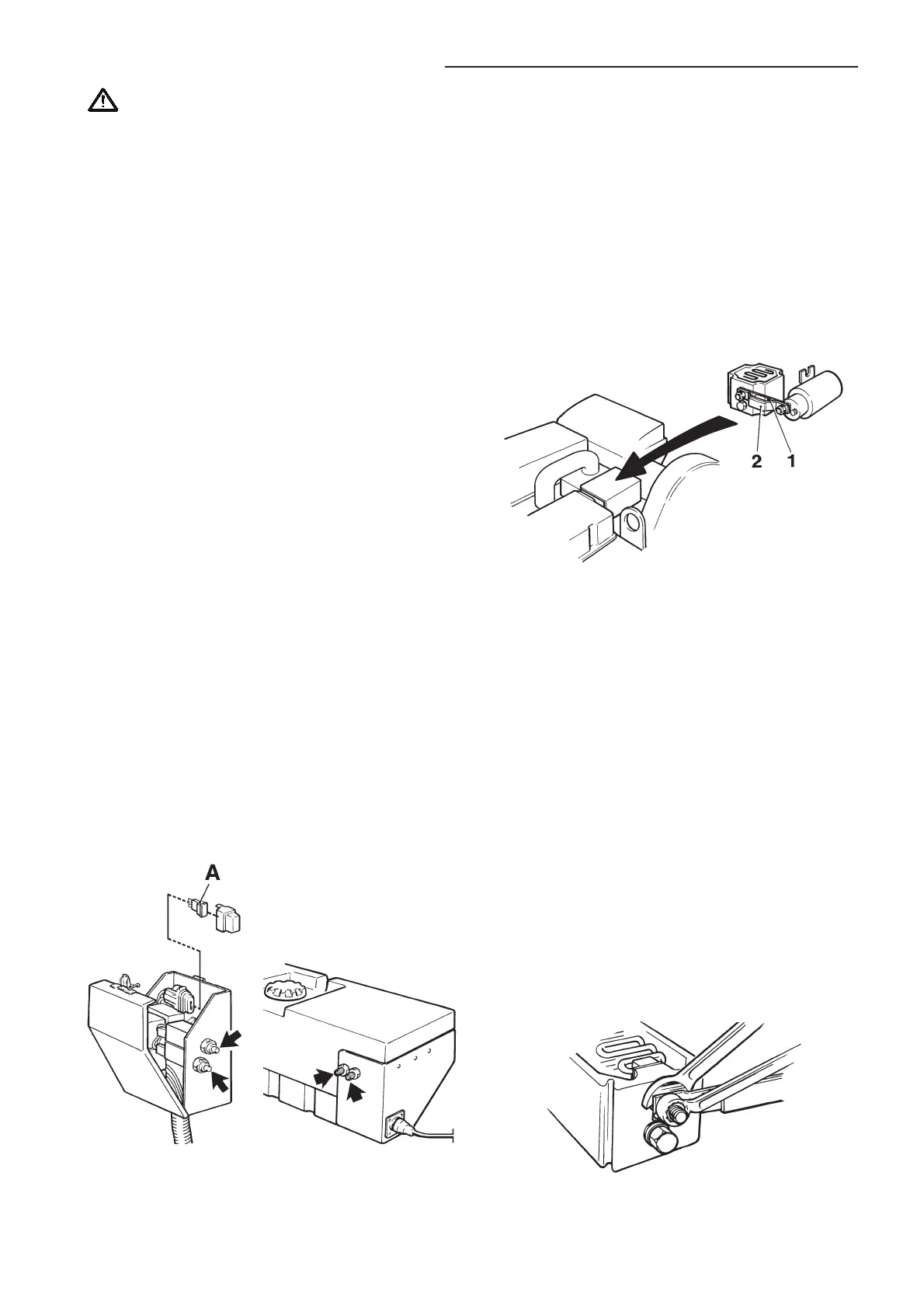 2
1
A