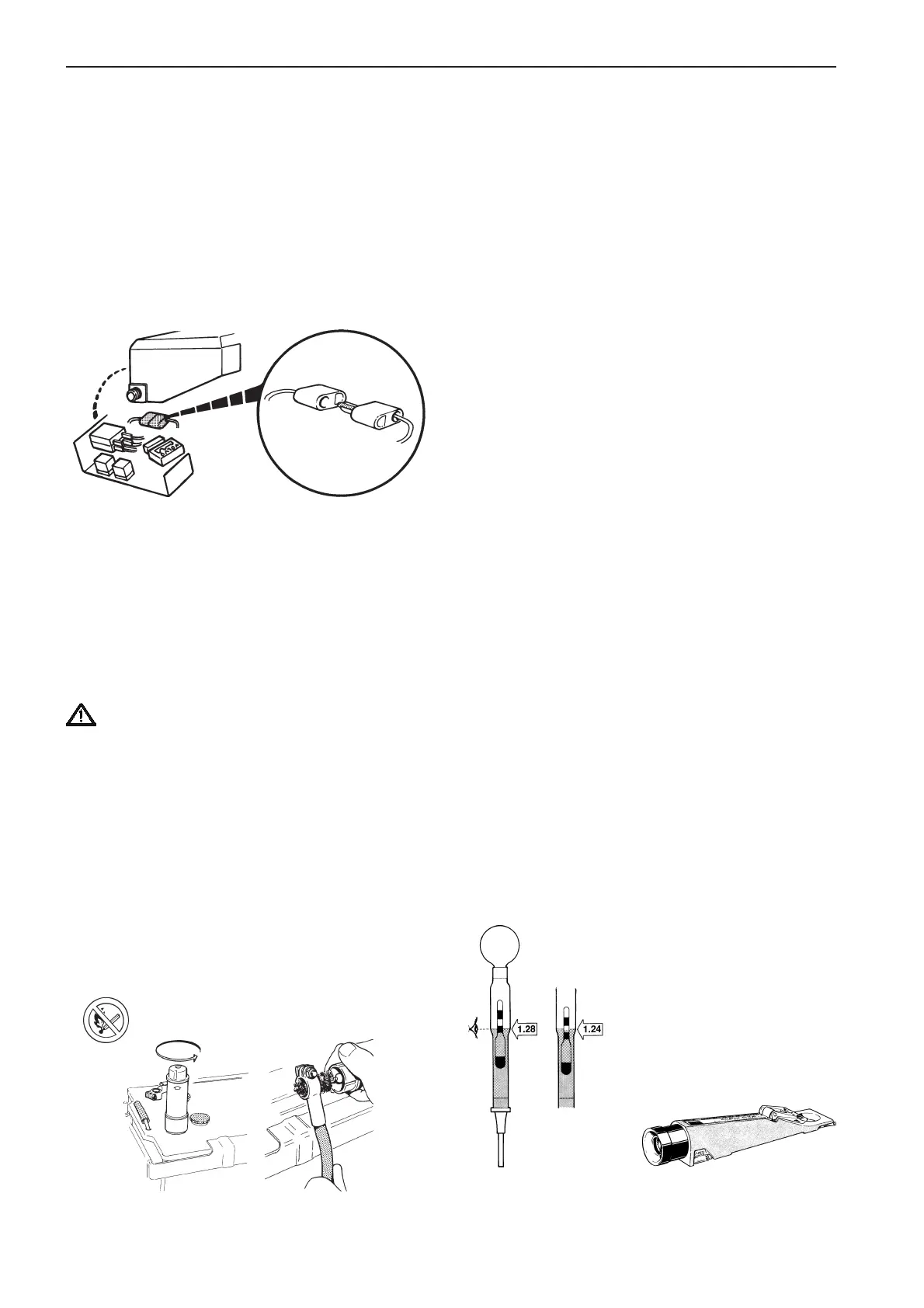 1.28

1.24