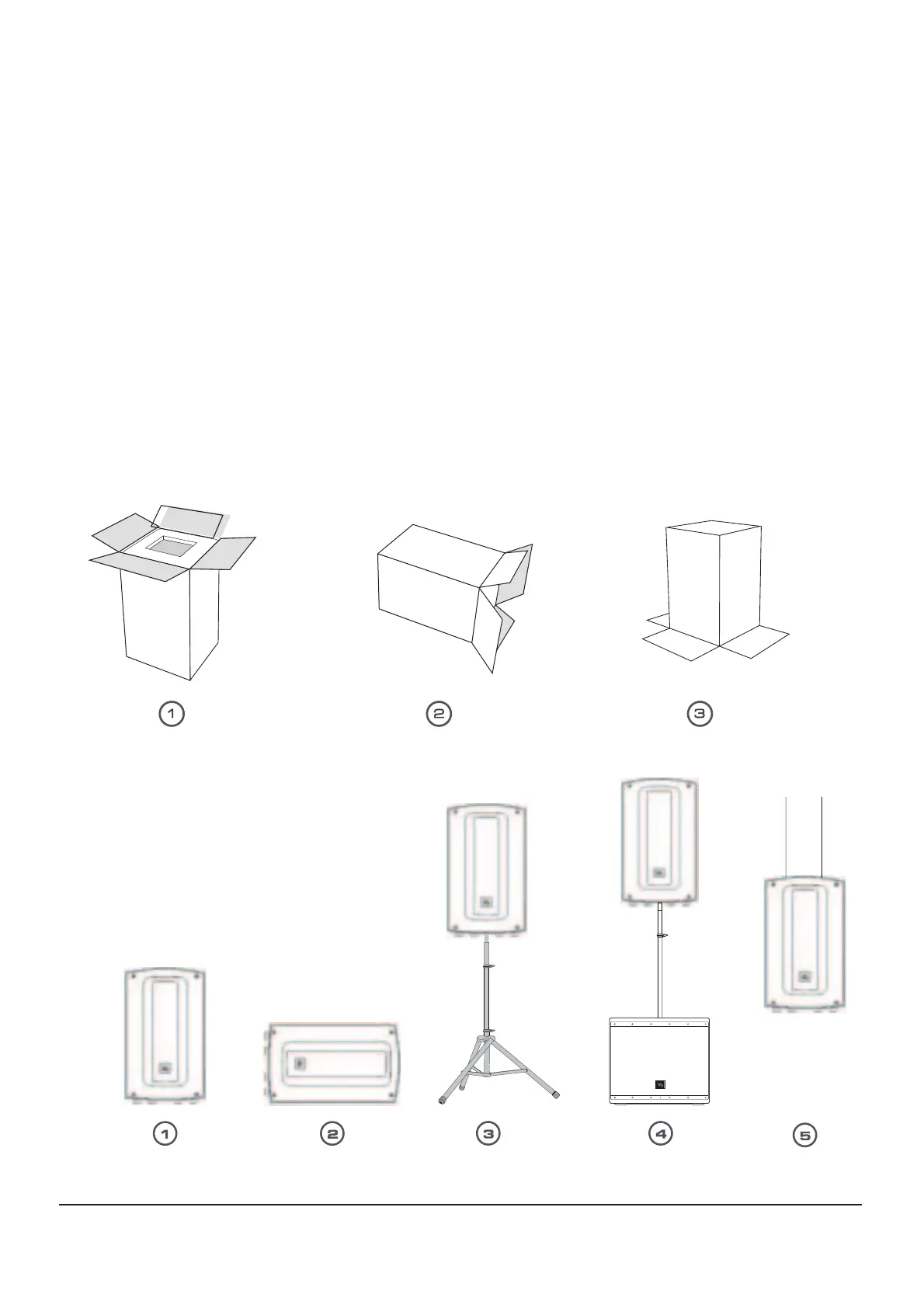 1

2

3

1

2

3

4

5